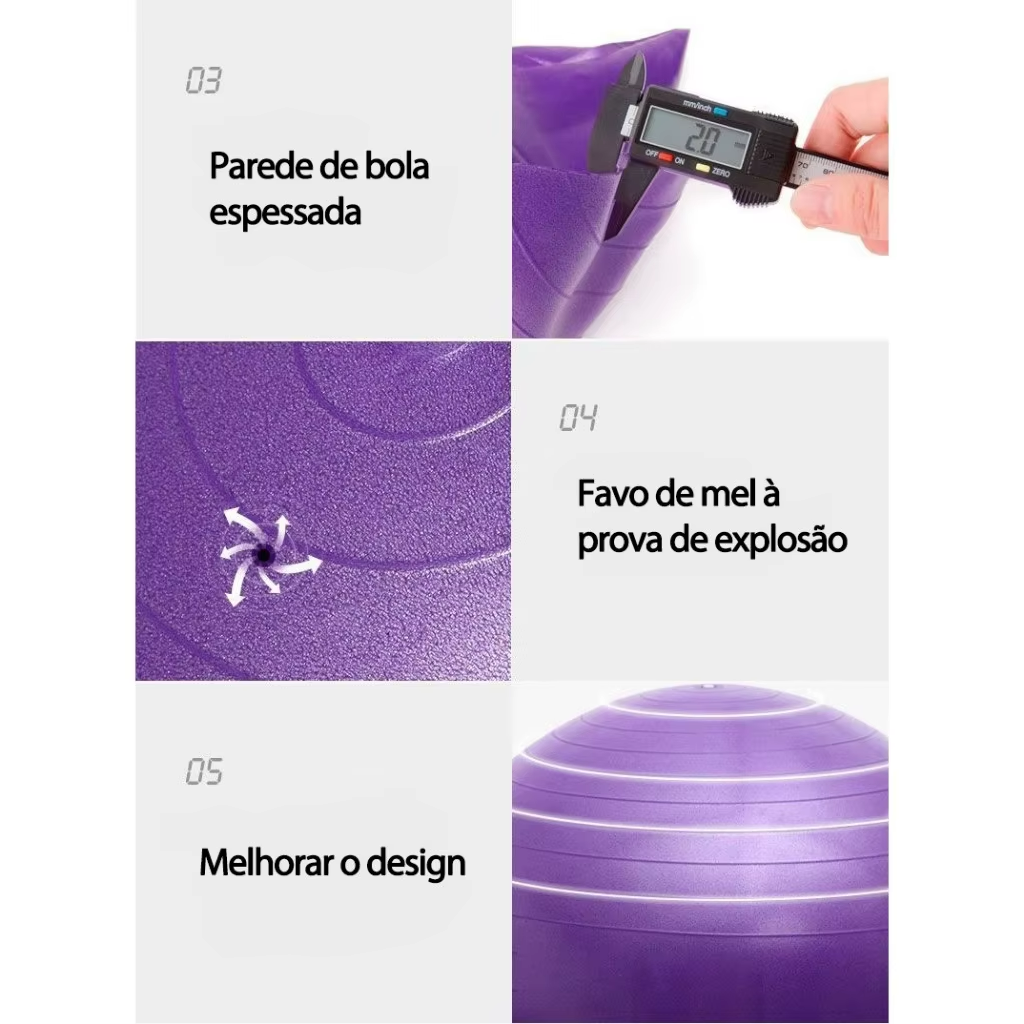 03

Parede de bola espessada

mm/inch

2.0

OFF ON ZERO

04

Favo de mel à prova de explosão

05

Melhorar o design