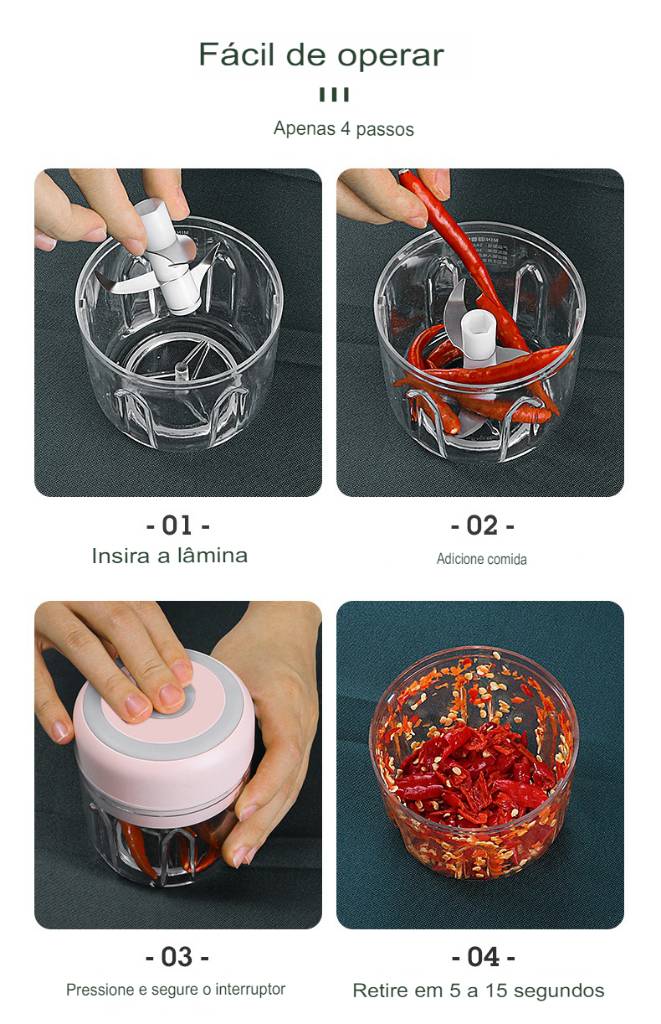 Fácil de operar

Apenas 4 passos

- 01 -
Insira a lâmina

- 02 -
Adicione comida

- 03 -
Pressione e segure o interruptor

- 04 -
Retire em 5 a 15 segundos