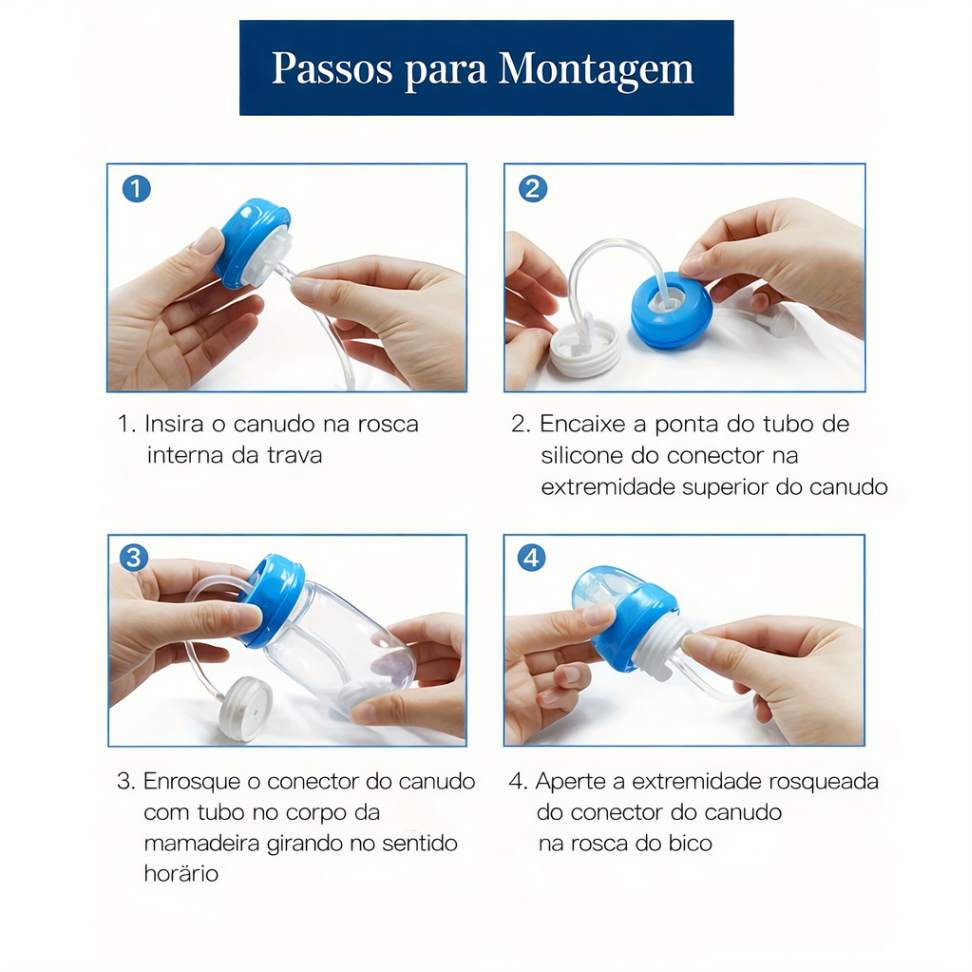 Passos para Montagem

1

1. Insira o canudo na rosca interna da trava

2

2. Encaixe a ponta do tubo de silicone do conector na extremidade superior do canudo

3

3. Enrosque o conector do canudo com tubo no corpo da mamadeira girando no sentido horário

4

4. Aperte a extremidade rosqueada do conector do canudo na rosca do bico