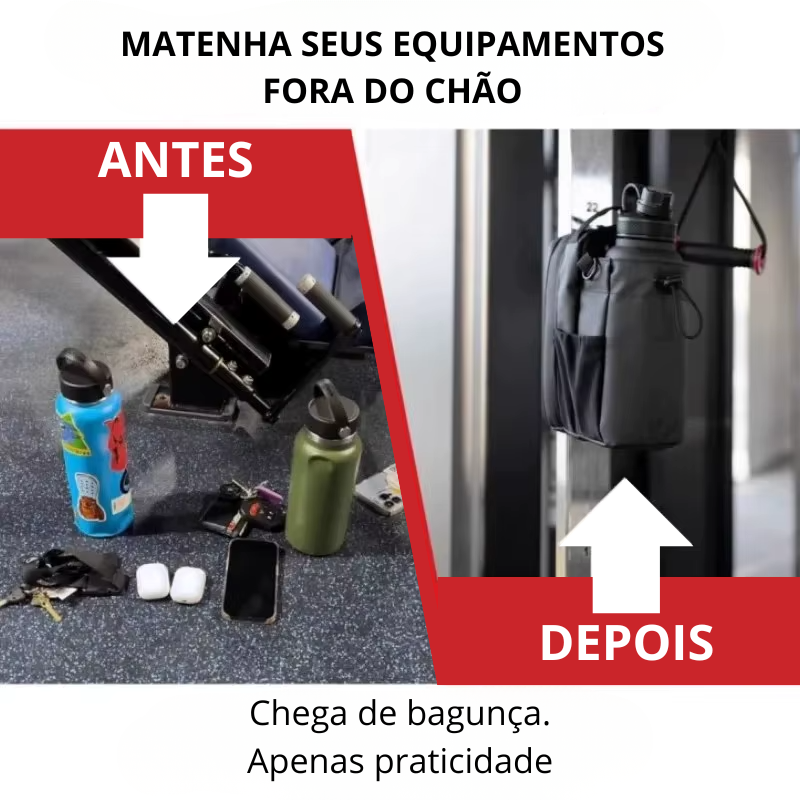 MATENHA SEUS EQUIPAMENTOS FORA DO CHÃO

ANTES

22

DEPOIS

Chega de bagunça.
Apenas praticidade