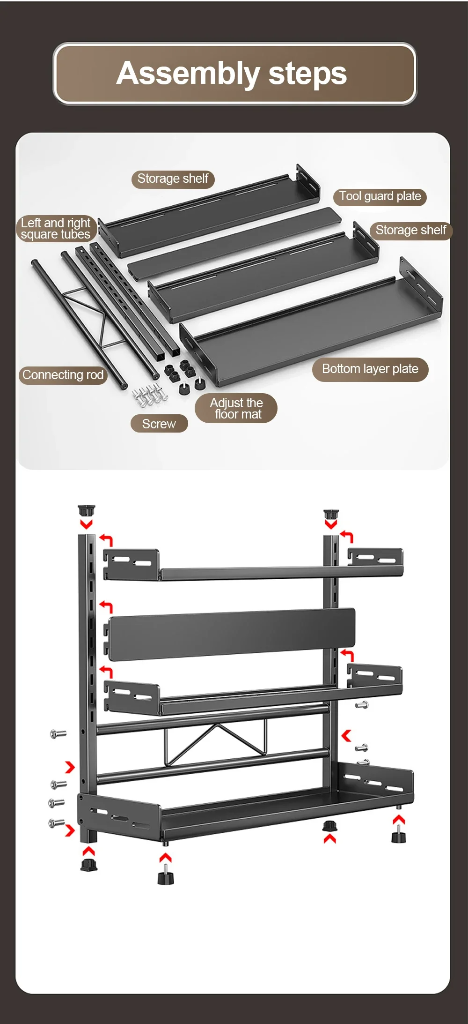 Assembly steps

Storage shelf

Tool guard plate

Left and right square tubes

Storage shelf

Connecting rod

Bottom layer plate

Adjust the floor mat

Screw