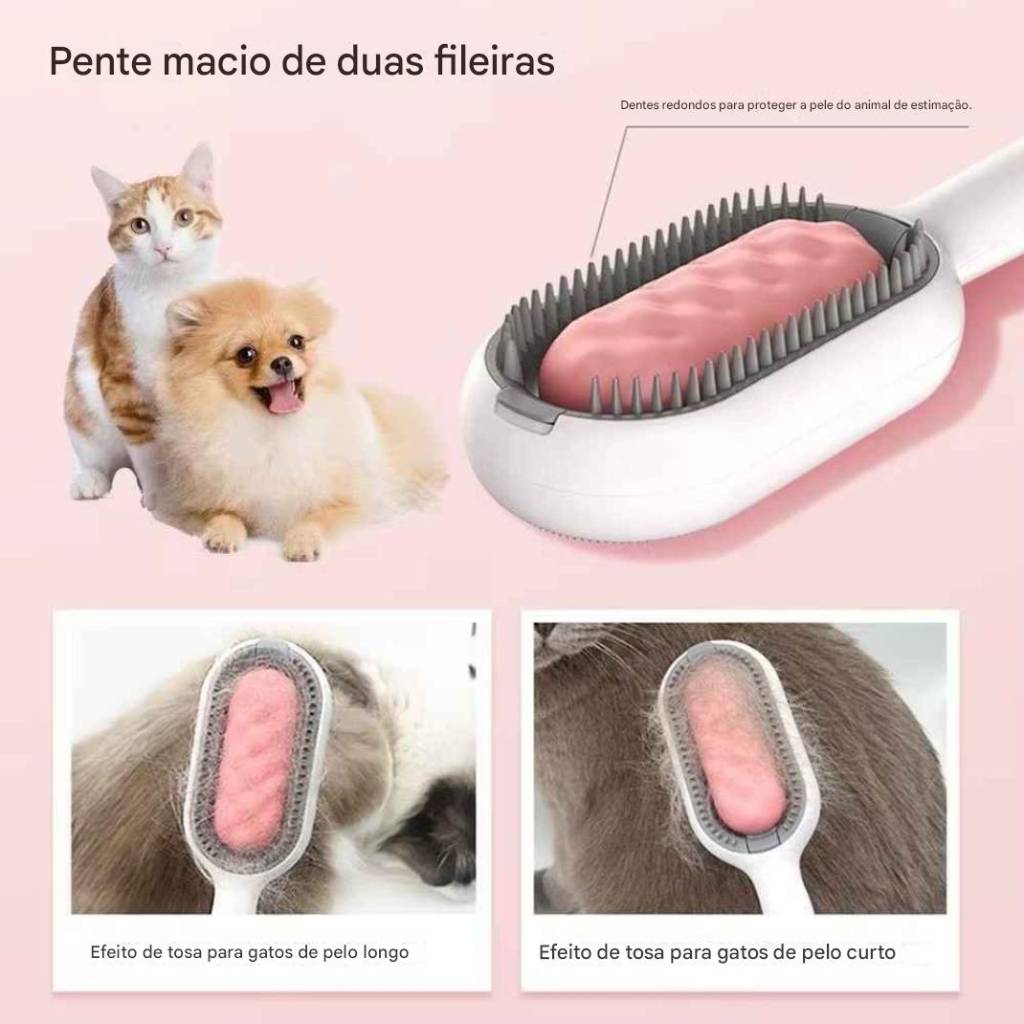 Pente macio de duas fileiras

Dentes redondos para proteger a pele do animal de estimação.

Efeito de tosa para gatos de pelo longo

Efeito de tosa para gatos de pelo curto