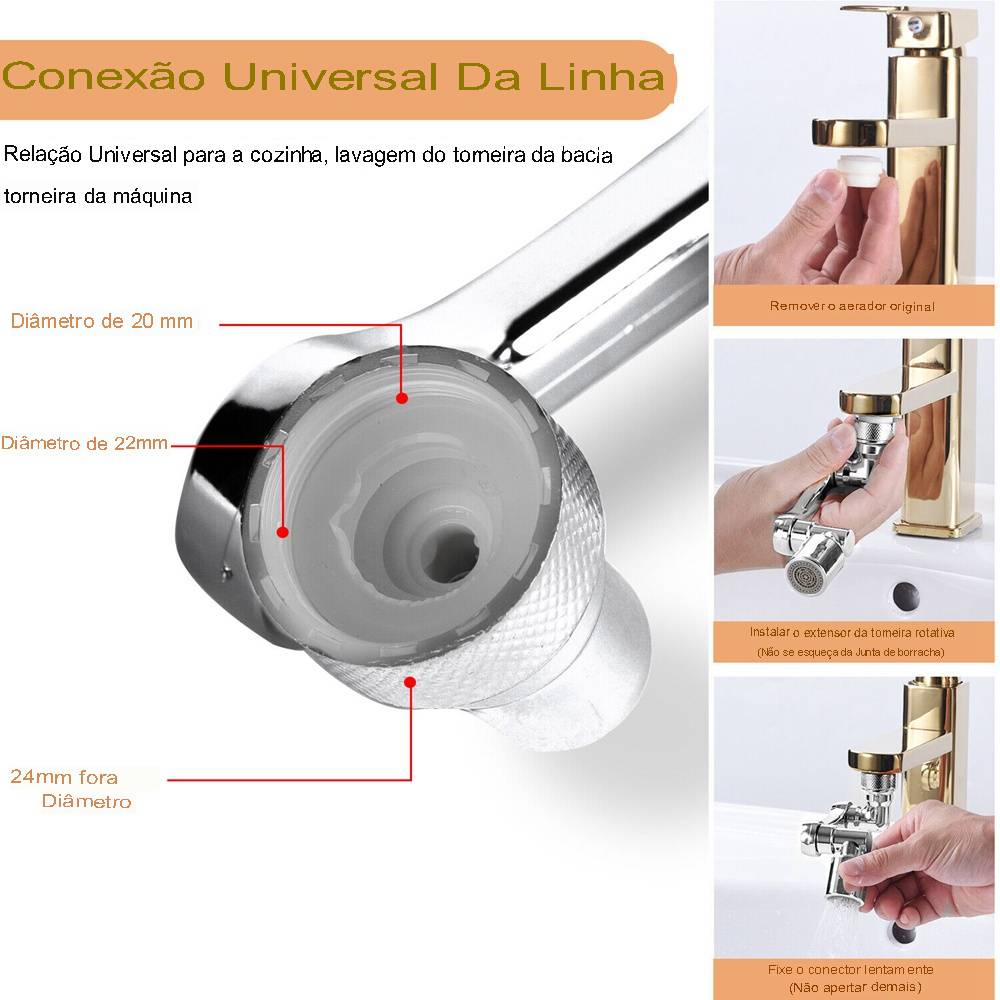 Conexão Universal Da Linha

Relação Universal para a cozinha, lavagem do torneira da bacia torneira da máquina

Diâmetro de 20 mm

Diâmetro de 22mm

24mm fora Diâmetro

Remover o aerador original

Instalar o extensor da torneira rotativa
(Não se esqueça da Junta de borracha)

Fixe o conector lentamente
(Não apertar demais)