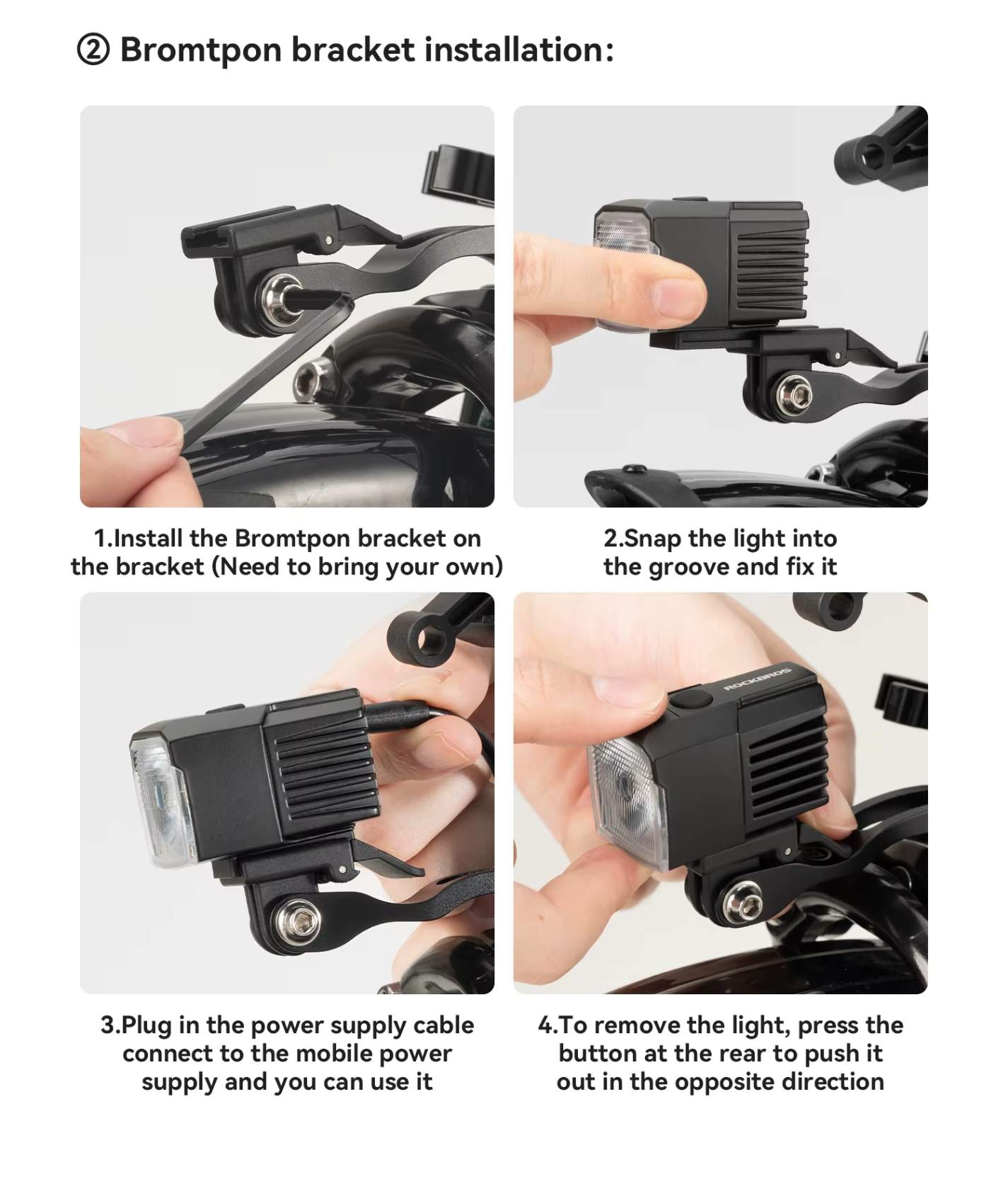 ② Bromtpon bracket installation:

1.Install the Bromtpon bracket on the bracket (Need to bring your own)

2.Snap the light into the groove and fix it

ROCKBROS

3.Plug in the power supply cable connect to the mobile power supply and you can use it

4.To remove the light, press the button at the rear to push it out in the opposite direction