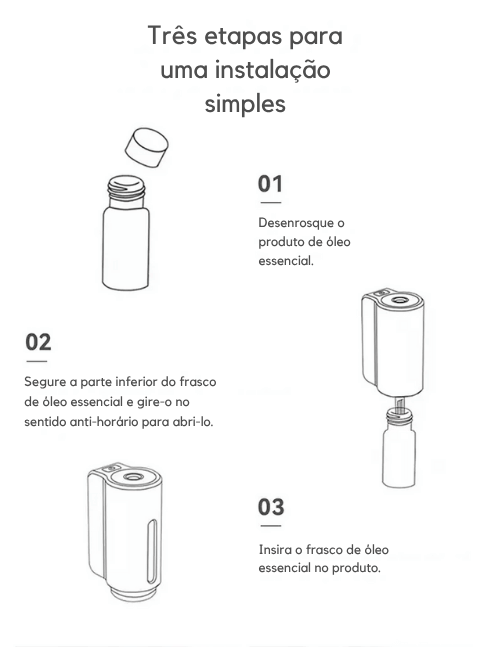 Três etapas para uma instalação simples

01

Desenrosque o produto de óleo essencial.

02

Segure a parte inferior do frasco de óleo essencial e gire-o no sentido anti-horário para abri-lo.

03

Insira o frasco de óleo essencial no produto.