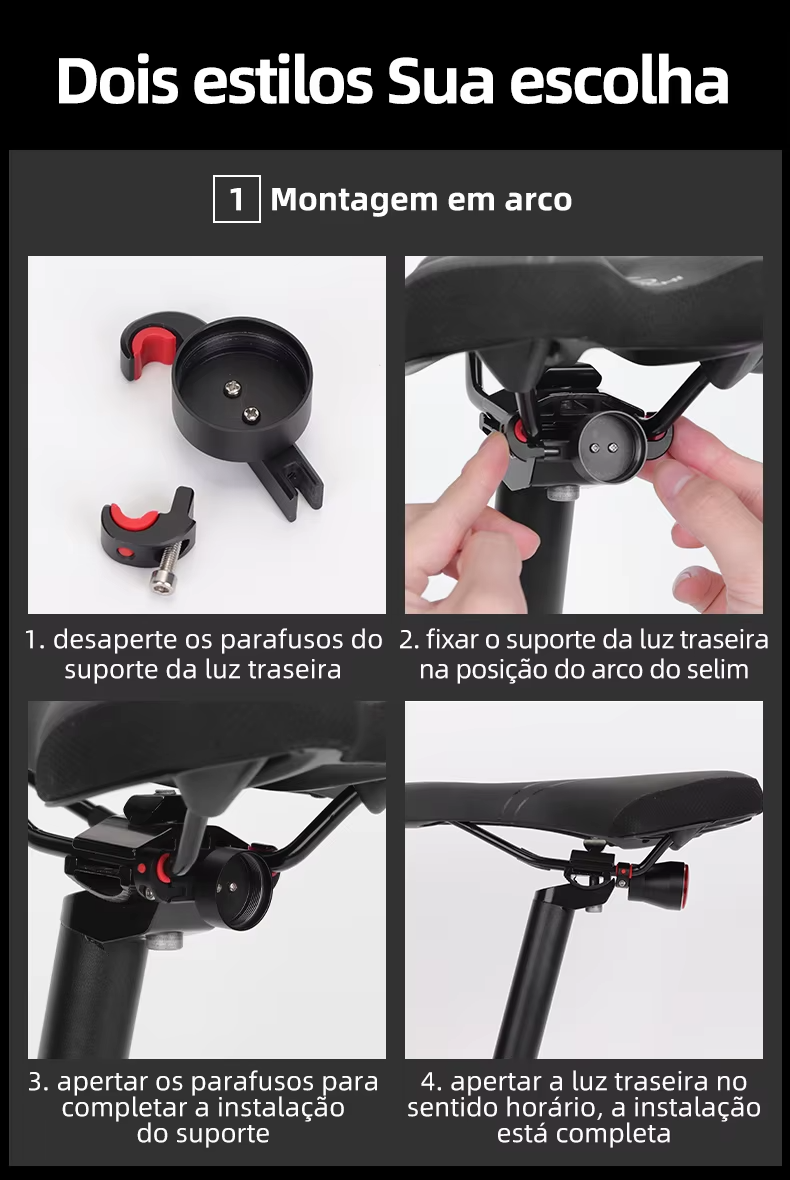 Dois estilos Sua escolha

1 Montagem em arco

1. desaperte os parafusos do suporte da luz traseira

2. fixar o suporte da luz traseira na posição do arco do selim

3. apertar os parafusos para completar a instalação do suporte

4. apertar a luz traseira no sentido horário, a instalação está completa