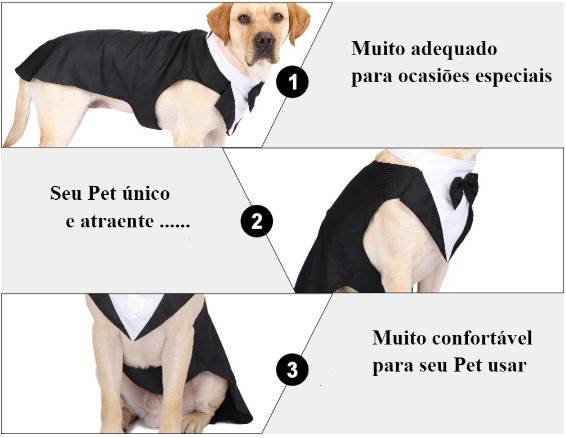 1

Muito adequado
para ocasiões especiais

Seu Pet único
e atraente ......

2

3

Muito confortável
para seu Pet usar