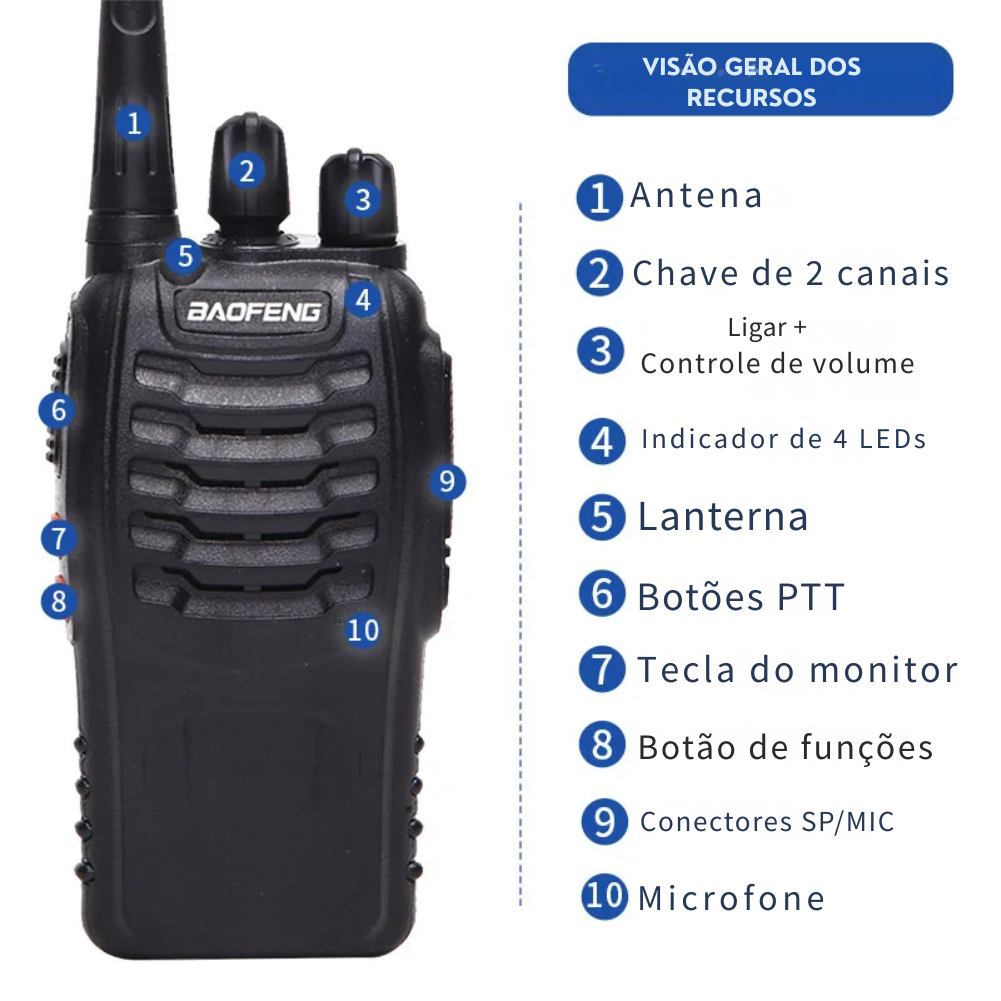 1
2
3
5
4
BAOFENG
6
9
7
8
10

VISÃO GERAL DOS RECURSOS

1 Antena
2 Chave de 2 canais
3 Ligar + Controle de volume
4 Indicador de 4 LEDs
5 Lanterna
6 Botões PTT
7 Tecla do monitor
8 Botão de funções
9 Conectores SP/MIC
10 Microfone