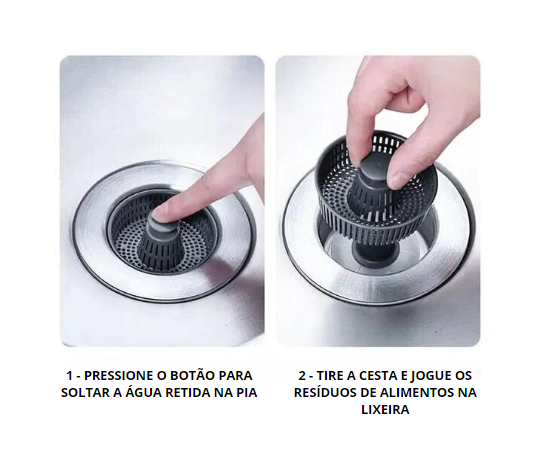 1 - PRESSIONE O BOTÃO PARA SOLTAR A ÁGUA RETIDA NA PIA

2 - TIRE A CESTA E JOGUE OS RESÍDUOS DE ALIMENTOS NA LIXEIRA