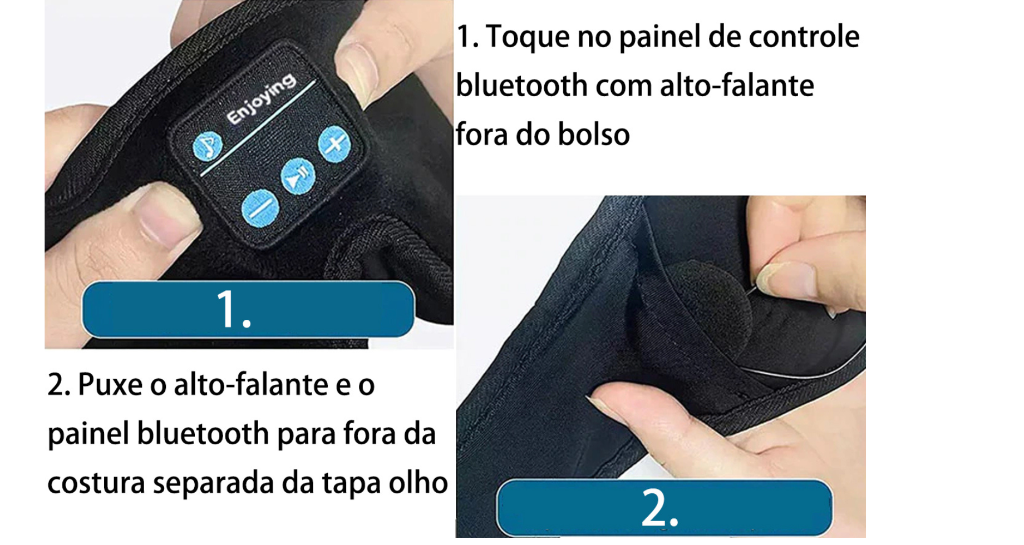 Enjoying

1.

1. Toque no painel de controle bluetooth com alto-falante fora do bolso

2. Puxe o alto-falante e o painel bluetooth para fora da costura separada da tapa olho

2.