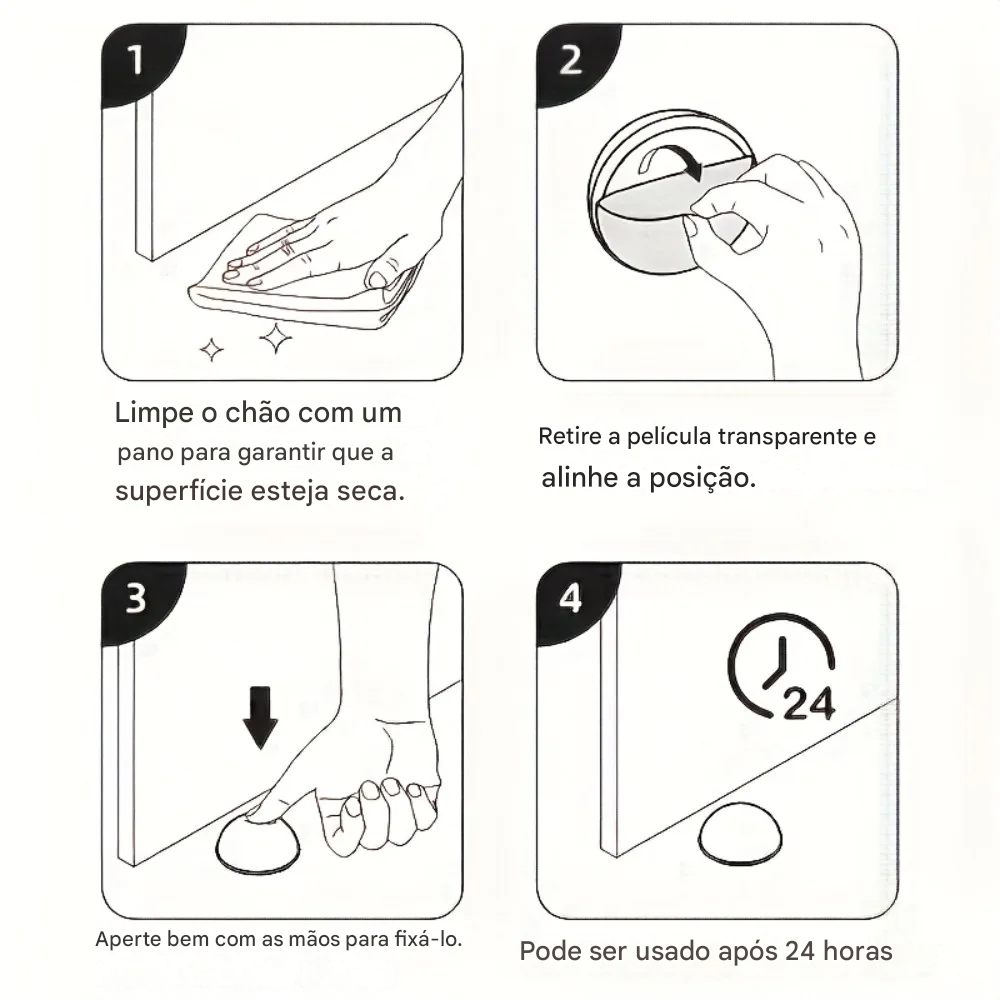 1

Limpe o chão com um pano para garantir que a superfície esteja seca.

2

Retire a película transparente e alinhe a posição.

3

Aperte bem com as mãos para fixá-lo.

4

24

Pode ser usado após 24 horas