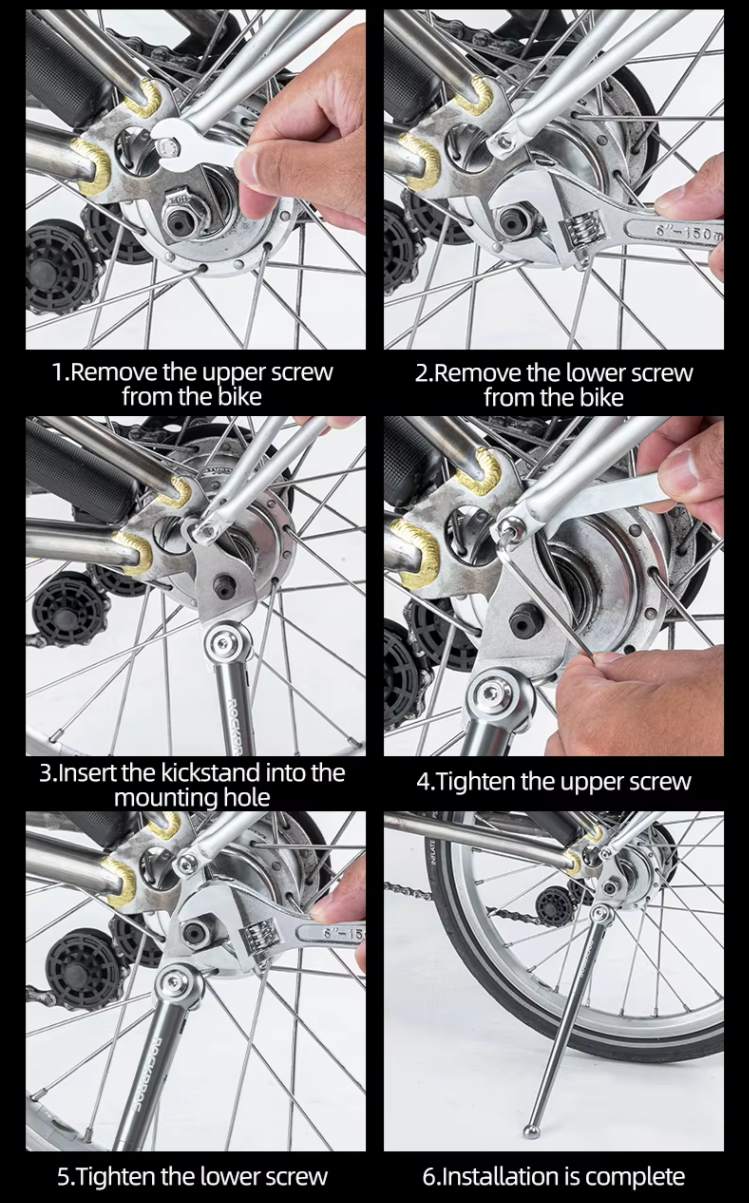 6"-150m

1.Remove the upper screw from the bike

2.Remove the lower screw from the bike

3.Insert the kickstand into the mounting hole

4.Tighten the upper screw

6"-15

5.Tighten the lower screw

6.Installation is complete