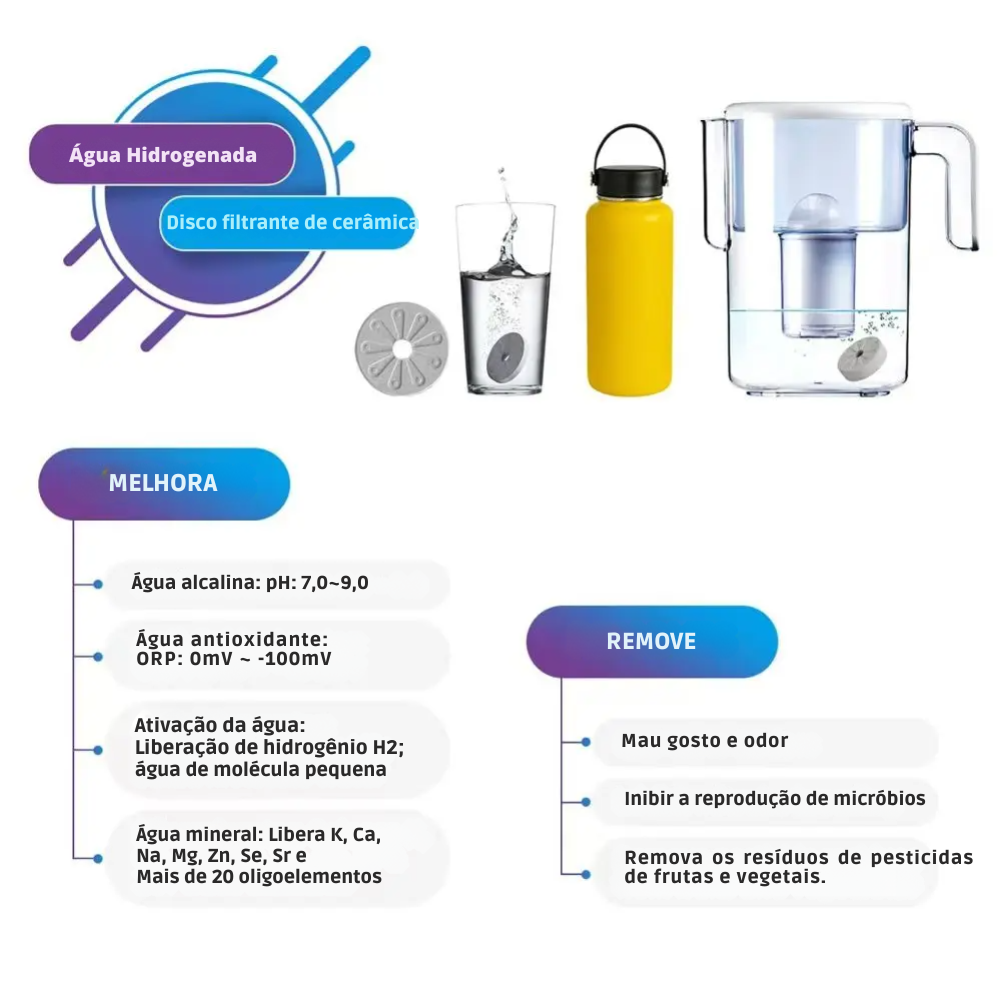 Água Hidrogenada

Disco filtrante de cerâmica

MELHORA

Água alcalina: pH: 7,0~9,0

Água antioxidante:
ORP: 0mV ~ -100mV

Ativação da água:
Liberação de hidrogênio H2;
água de molécula pequena

Água mineral: Libera K, Ca, Na, Mg, Zn, Se, Sr e
Mais de 20 oligoelementos

REMOVE

Mau gosto e odor

Inibir a reprodução de micróbios

Remova os resíduos de pesticidas de frutas e vegetais.