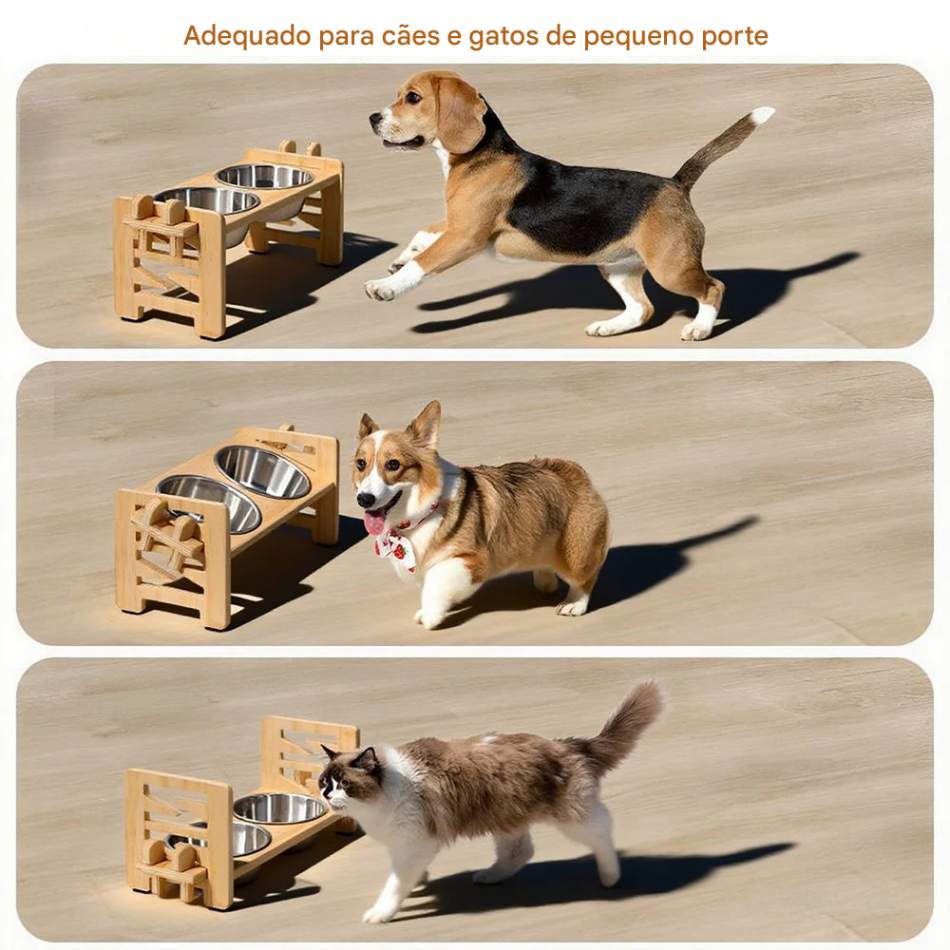 Adequado para cães e gatos de pequeno porte