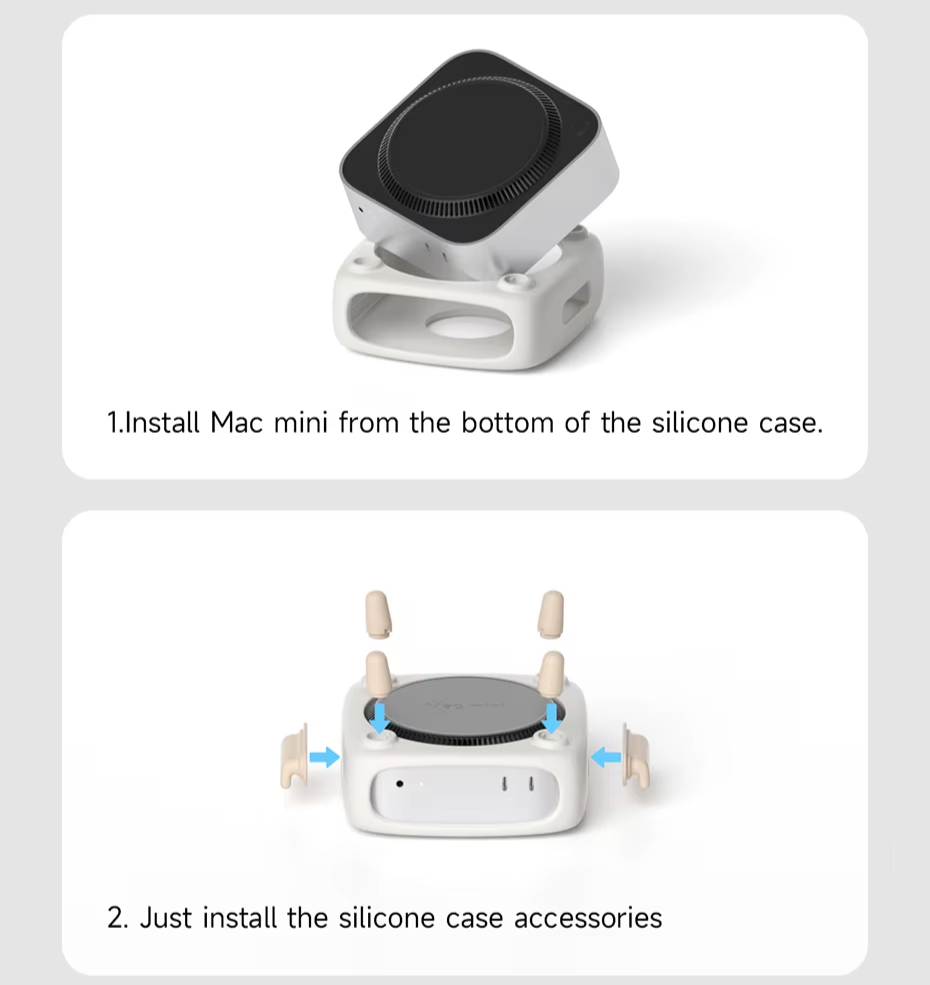 1.Install Mac mini from the bottom of the silicone case.

2. Just install the silicone case accessories