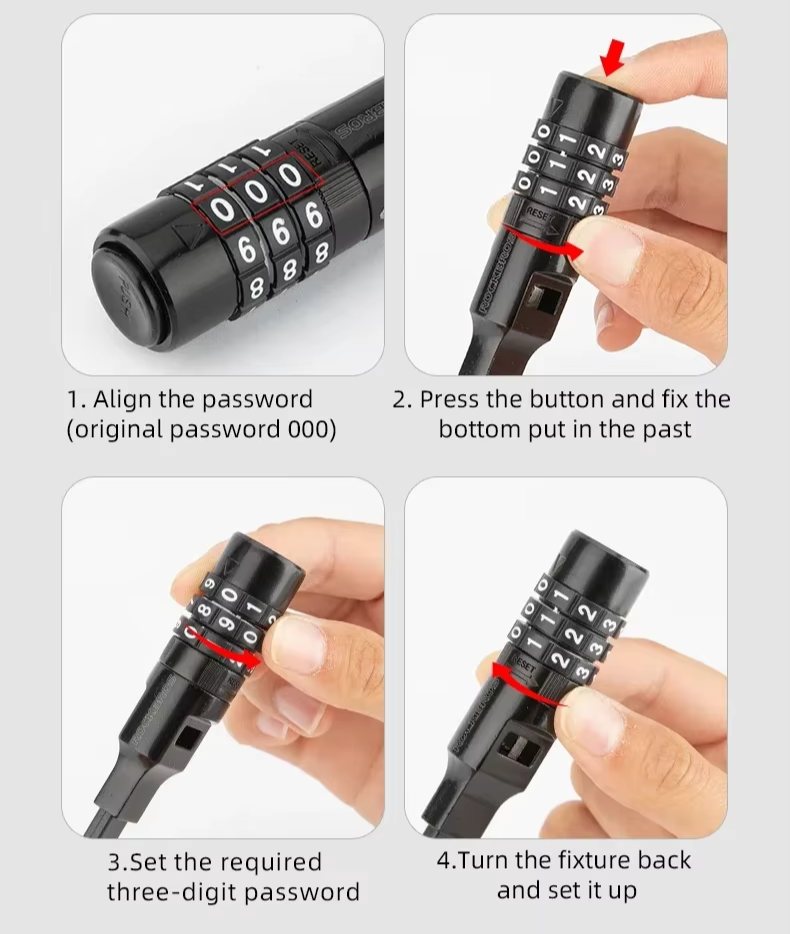 1. Align the password (original password 000)

2. Press the button and fix the bottom put in the past

3.Set the required three-digit password

4.Turn the fixture back and set it up