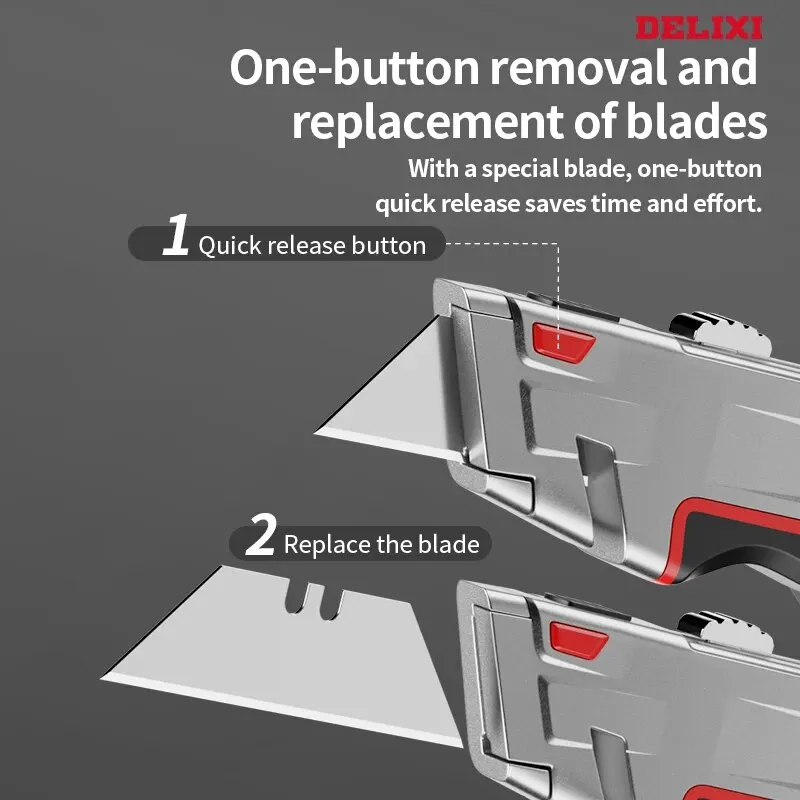 DELIXI

One-button removal and replacement of blades

With a special blade, one-button quick release saves time and effort.

1 Quick release button

2 Replace the blade