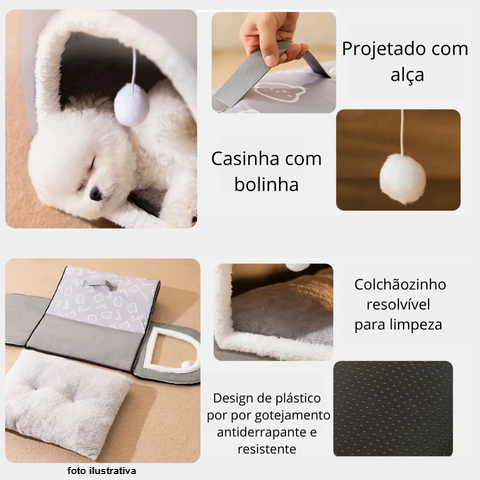 Projetado com alça

Casinha com bolinha

Colchãozinho resolvível para limpeza

Design de plástico por por gotejamento antiderrapante e resistente

foto ilustrativa