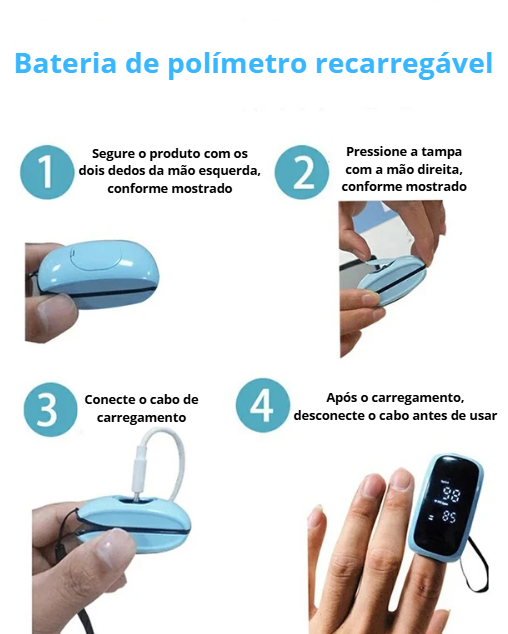 Bateria de polímetro recarregável

1 Segure o produto com os dois dedos da mão esquerda, conforme mostrado

2 Pressione a tampa com a mão direita, conforme mostrado

3 Conecte o cabo de carregamento

4 Após o carregamento, desconecte o cabo antes de usar

98
85