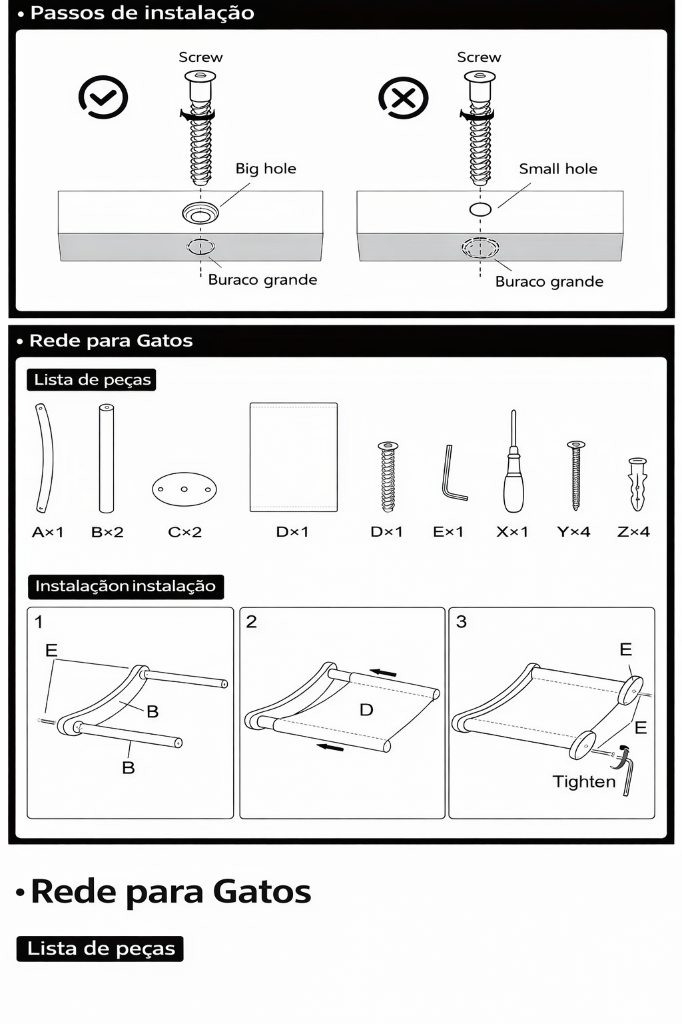 • Passos de instalação

Screw

Big hole

Buraco grande

Screw

Small hole

Buraco grande

• Rede para Gatos

Lista de peças

A×1 B×2 C×2 D×1 D×1 E×1 X×1 Y×4 Z×4

Instalaçãon instalação

1
E
B
B

2
D

3
E
E
Tighten

• Rede para Gatos

Lista de peças