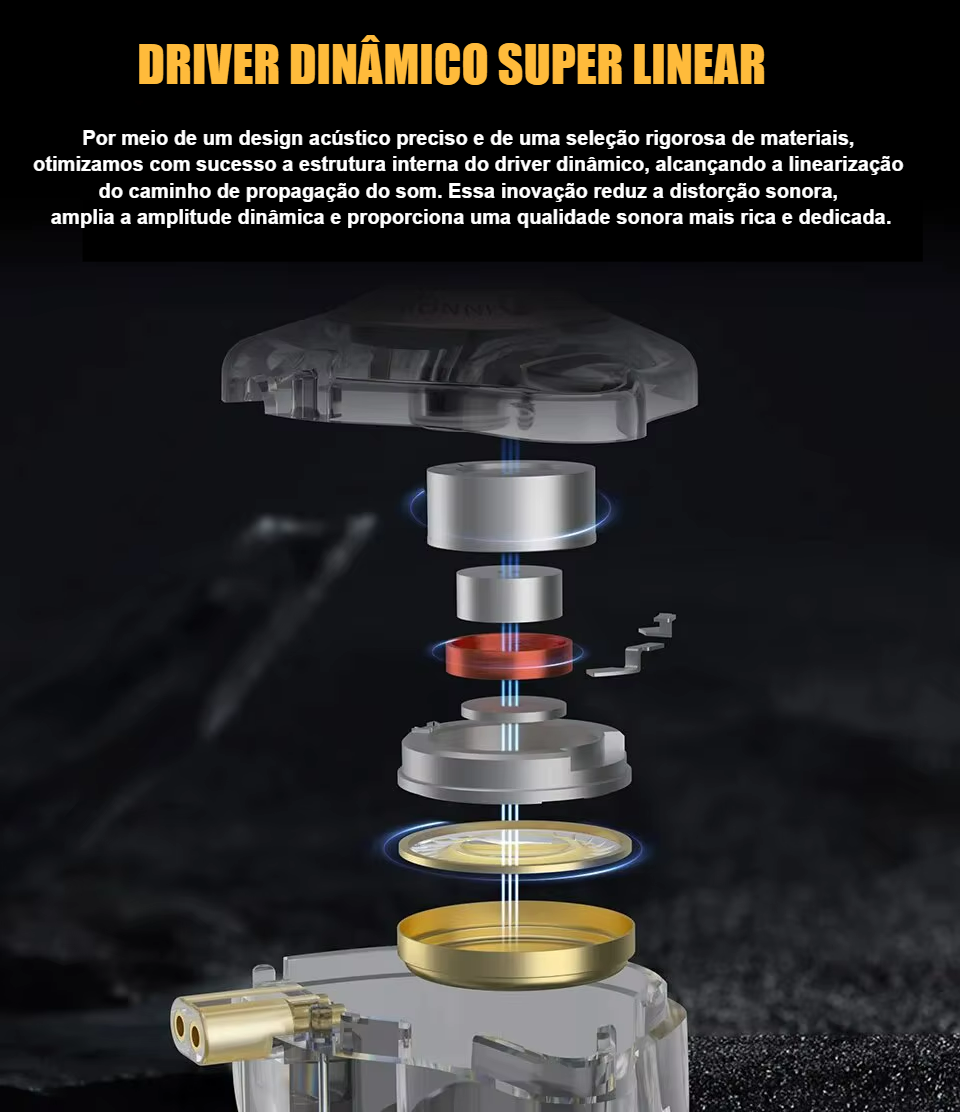 DRIVER DINÂMICO SUPER LINEAR

Por meio de um design acústico preciso e de uma seleção rigorosa de materiais, otimizamos com sucesso a estrutura interna do driver dinâmico, alcançando a linearização do caminho de propagação do som. Essa inovação reduz a distorção sonora, amplia a amplitude dinâmica e proporciona uma qualidade sonora mais rica e dedicada.