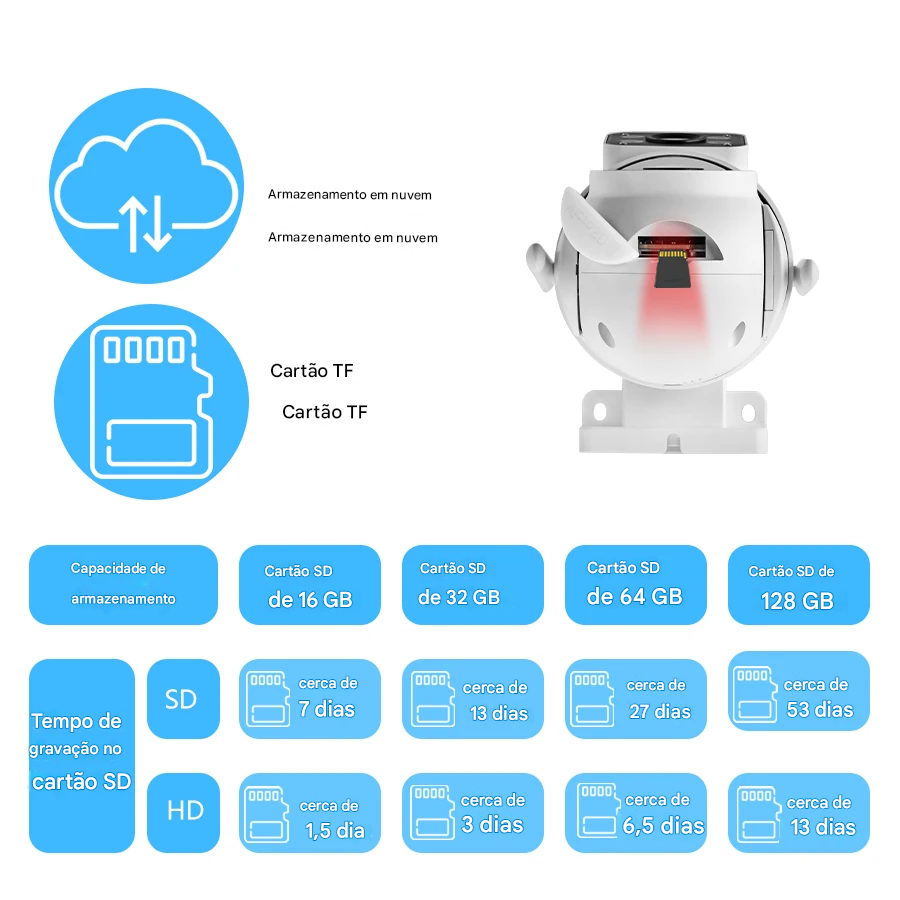 Armazenamento em nuvem

Armazenamento em nuvem

Cartão TF

Cartão TF

| Capacidade de armazenamento | | Cartão SD de 16 GB | Cartão SD de 32 GB | Cartão SD de 64 GB | Cartão SD de 128 GB |
|---|---|---|---|---|---|
| Tempo de gravação no cartão SD | SD | cerca de 7 dias | cerca de 13 dias | cerca de 27 dias | cerca de 53 dias |
| | HD | cerca de 1,5 dia | cerca de 3 dias | cerca de 6,5 dias | cerca de 13 dias |