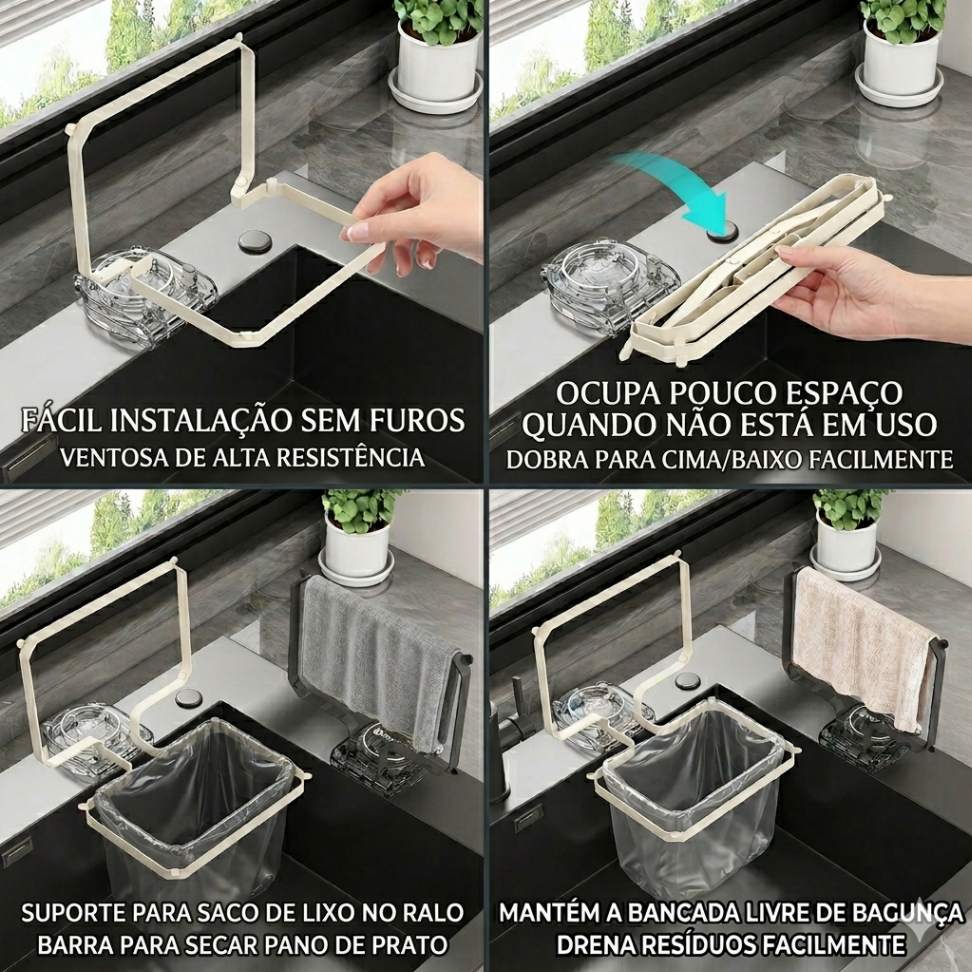 FÁCIL INSTALAÇÃO SEM FUROS
VENTOSA DE ALTA RESISTÊNCIA

OCUPA POUCO ESPAÇO
QUANDO NÃO ESTÁ EM USO
DOBRA PARA CIMA/BAIXO FACILMENTE

SUPORTE PARA SACO DE LIXO NO RALO
BARRA PARA SECAR PANO DE PRATO

MANTÉM A BANCADA LIVRE DE BAGUNÇA
DRENA RESÍDUOS FACILMENTE