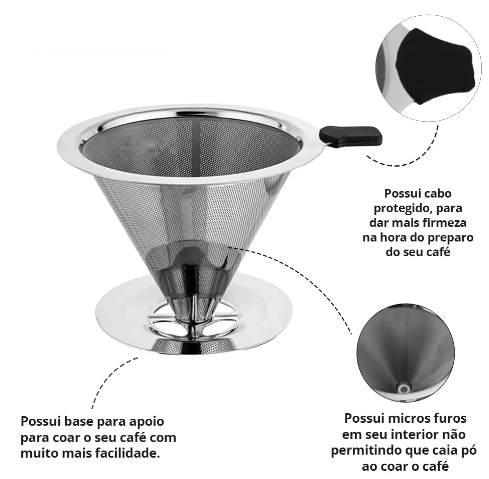 Possui cabo protegido, para dar mais firmeza na hora do preparo do seu café

Possui base para apoio para coar o seu café com muito mais facilidade.

Possui micros furos em seu interior não permitindo que caia pó ao coar o café