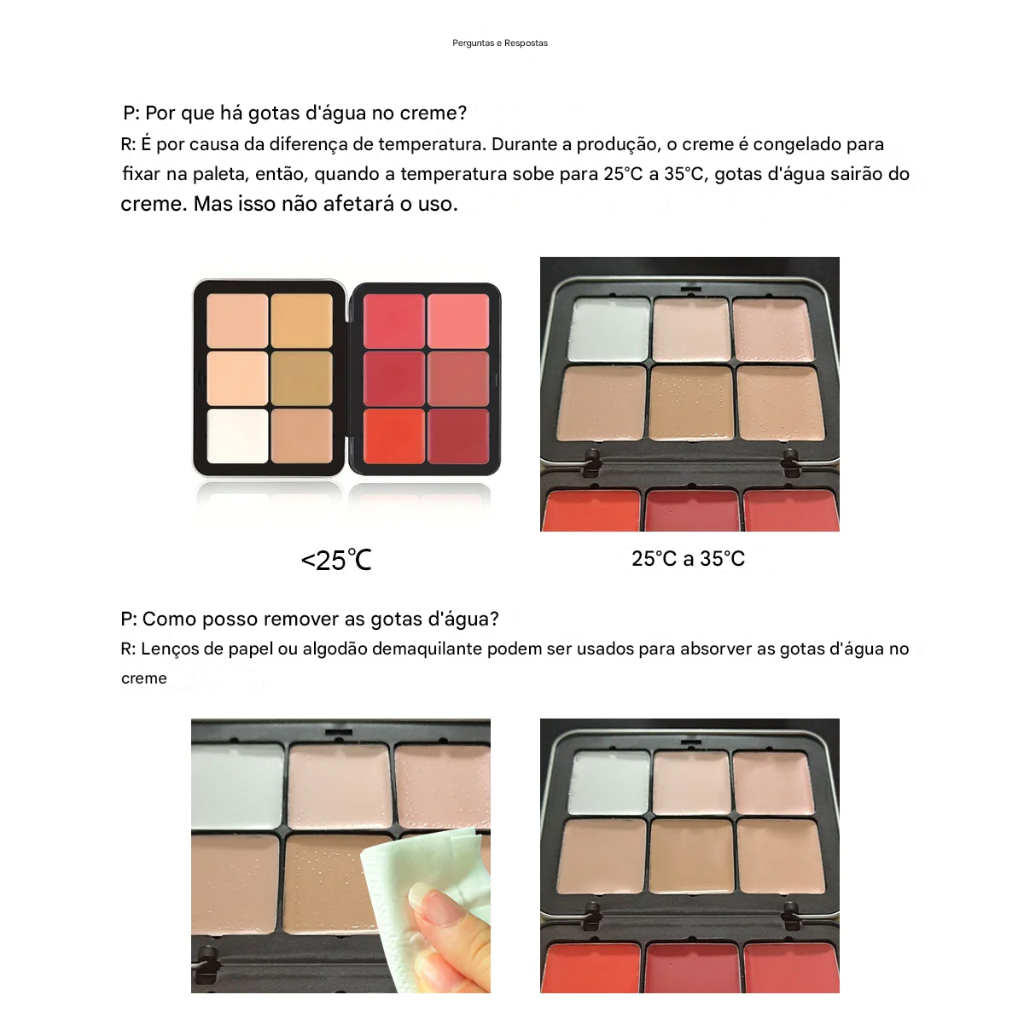 Perguntas e Respostas

P: Por que há gotas d'água no creme?
R: É por causa da diferença de temperatura. Durante a produção, o creme é congelado para fixar na paleta, então, quando a temperatura sobe para 25°C a 35°C, gotas d'água sairão do creme. Mas isso não afetará o uso.

<25℃

25°C a 35°C

P: Como posso remover as gotas d'água?
R: Lenços de papel ou algodão demaquilante podem ser usados para absorver as gotas d'água no creme