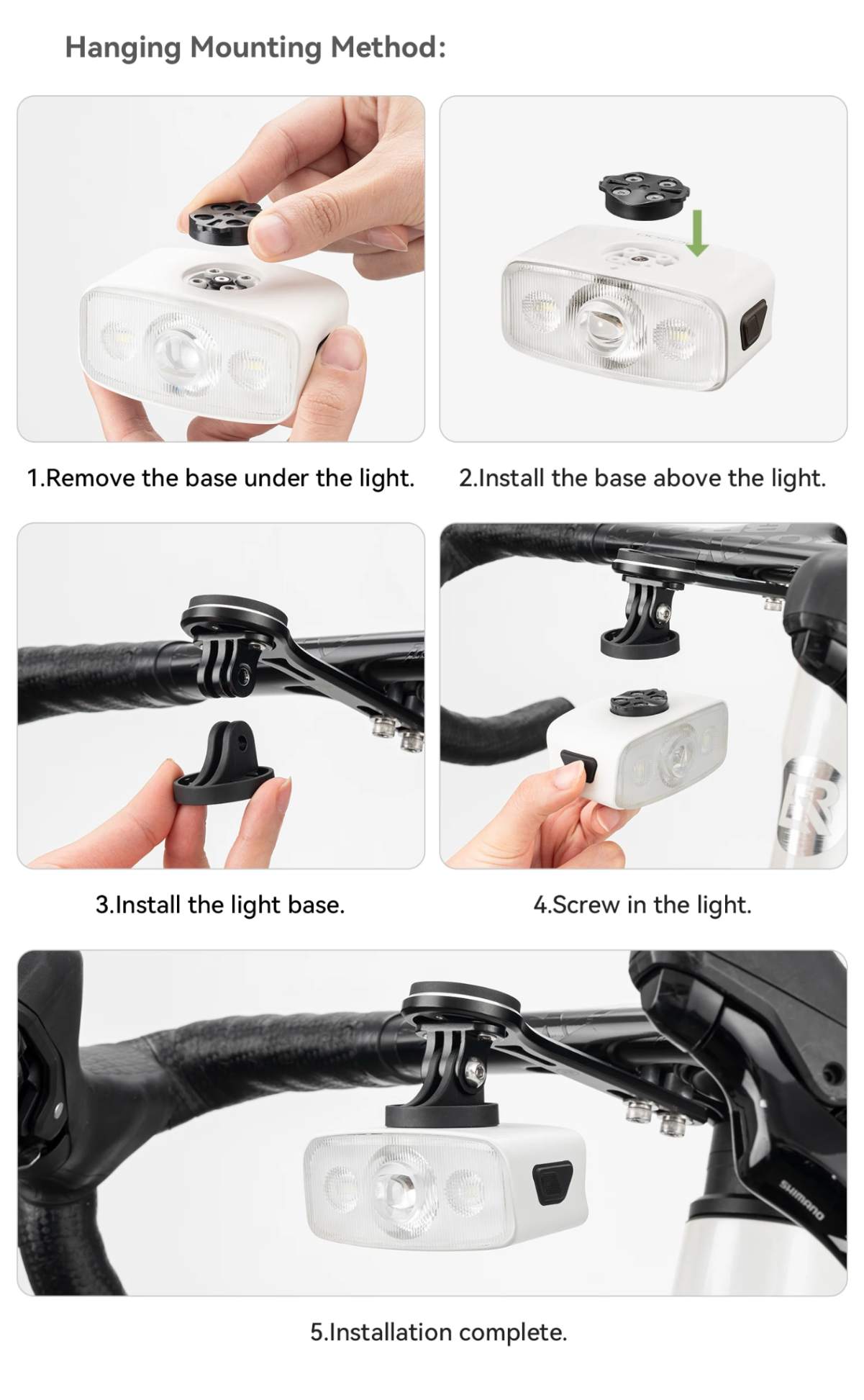 Hanging Mounting Method:

1.Remove the base under the light.

2.Install the base above the light.

3.Install the light base.

4.Screw in the light.

SHIMANO

5.Installation complete.