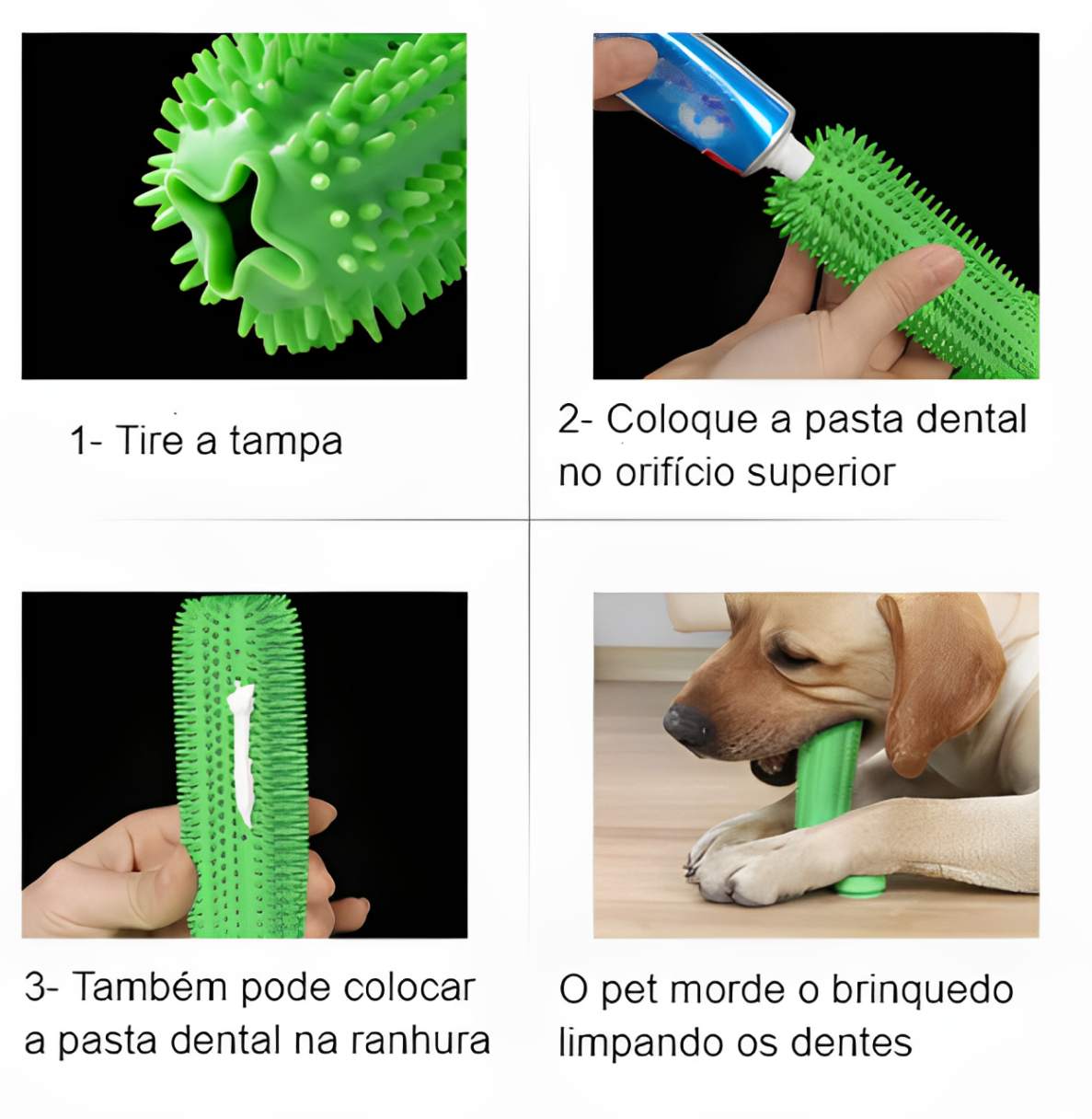 1- Tire a tampa

2- Coloque a pasta dental no orifício superior

3- Também pode colocar a pasta dental na ranhura

O pet morde o brinquedo limpando os dentes