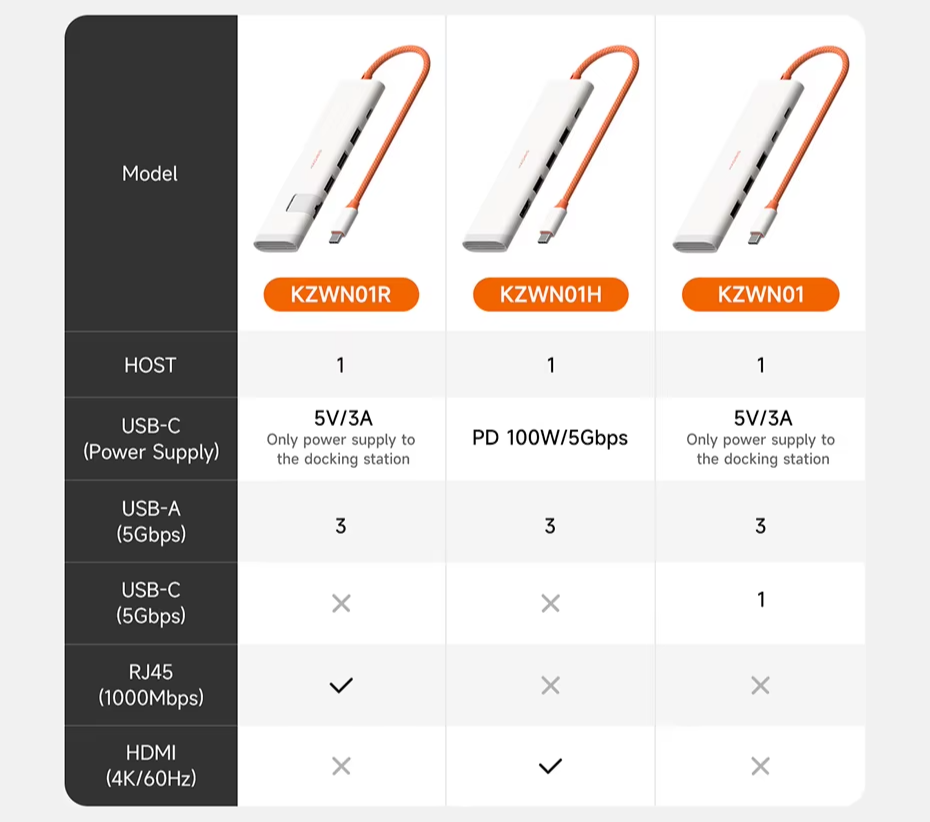 | Model | KZWN01R | KZWN01H | KZWN01 |
|---|---|---|---|
| HOST | 1 | 1 | 1 |
| USB-C (Power Supply) | 5V/3A Only power supply to the docking station | PD 100W/5Gbps | 5V/3A Only power supply to the docking station |
| USB-A (5Gbps) | 3 | 3 | 3 |
| USB-C (5Gbps) | ✕ | ✕ | 1 |
| RJ45 (1000Mbps) | ✓ | ✕ | ✕ |
| HDMI (4K/60Hz) | ✕ | ✓ | ✕ |