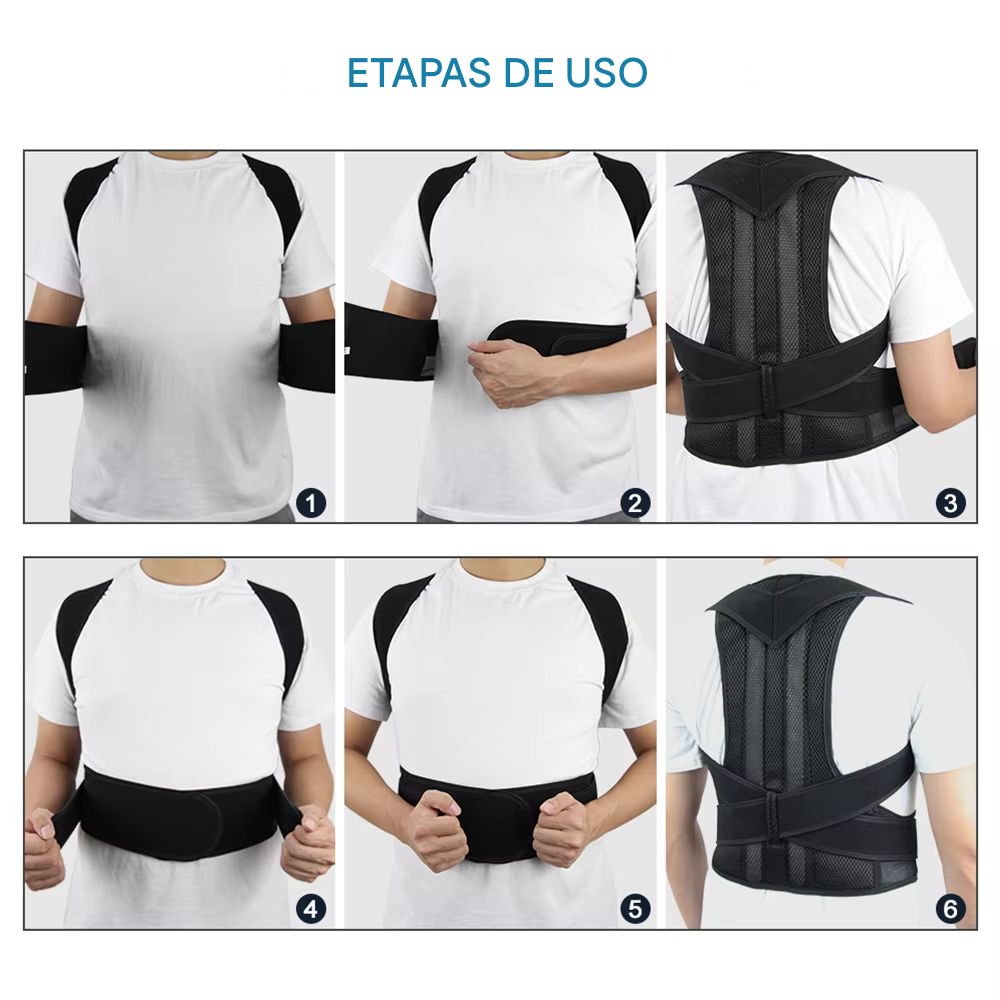 ETAPAS DE USO

1

2

3

4

5

6