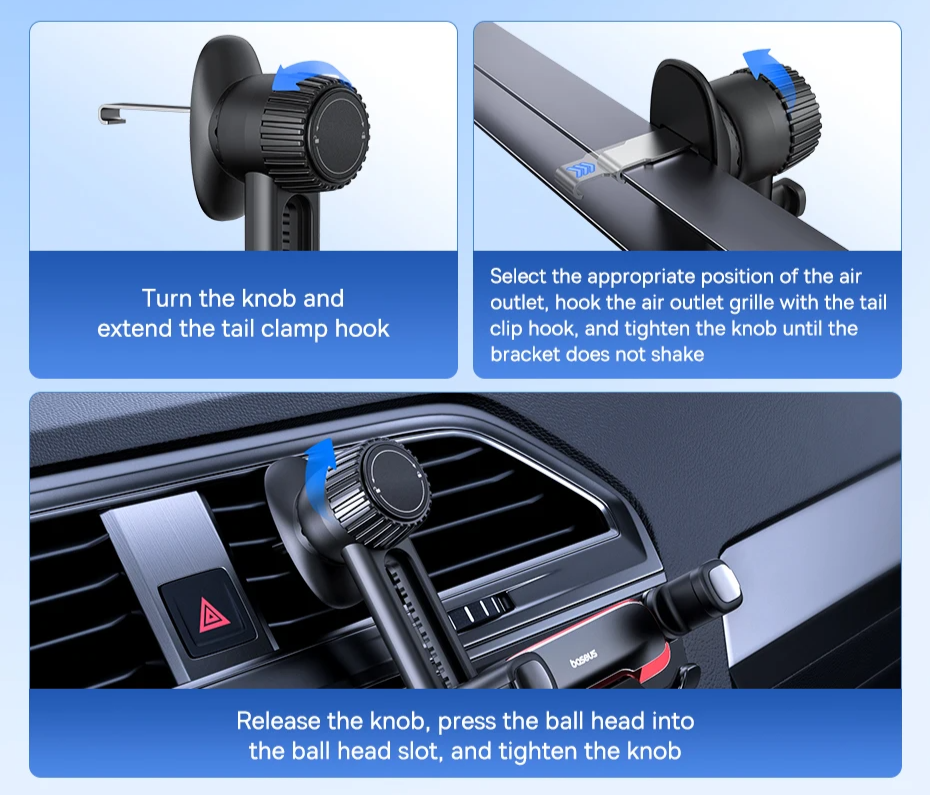 Turn the knob and extend the tail clamp hook

Select the appropriate position of the air outlet, hook the air outlet grille with the tail clip hook, and tighten the knob until the bracket does not shake

baseus

Release the knob, press the ball head into the ball head slot, and tighten the knob