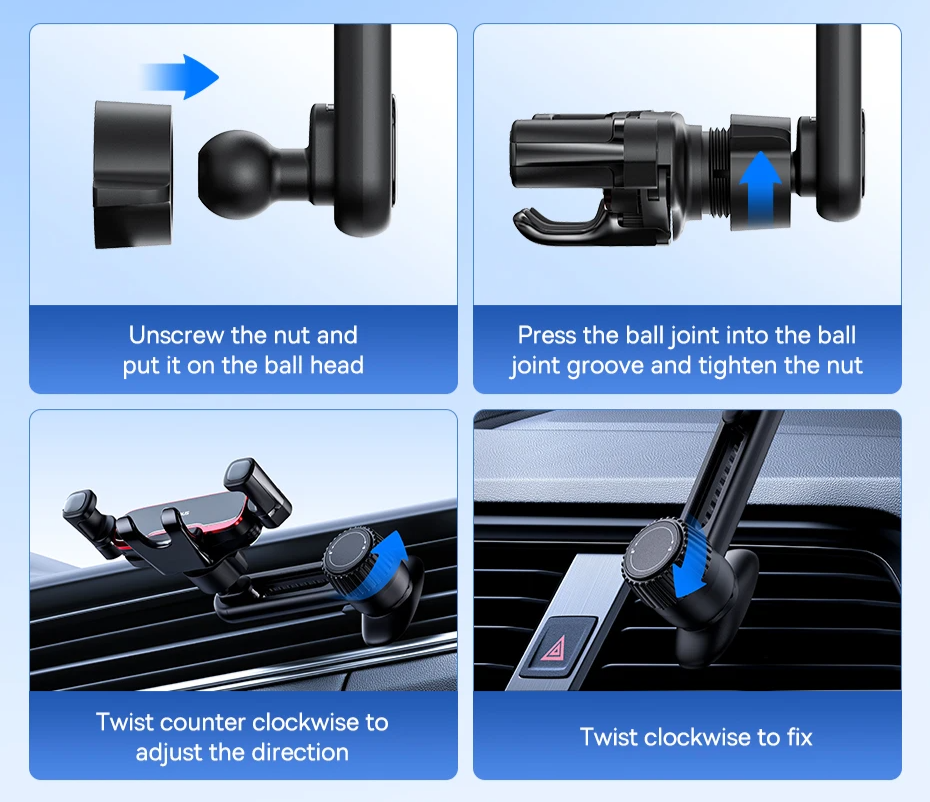 Unscrew the nut and put it on the ball head

Press the ball joint into the ball joint groove and tighten the nut

Twist counter clockwise to adjust the direction

Twist clockwise to fix