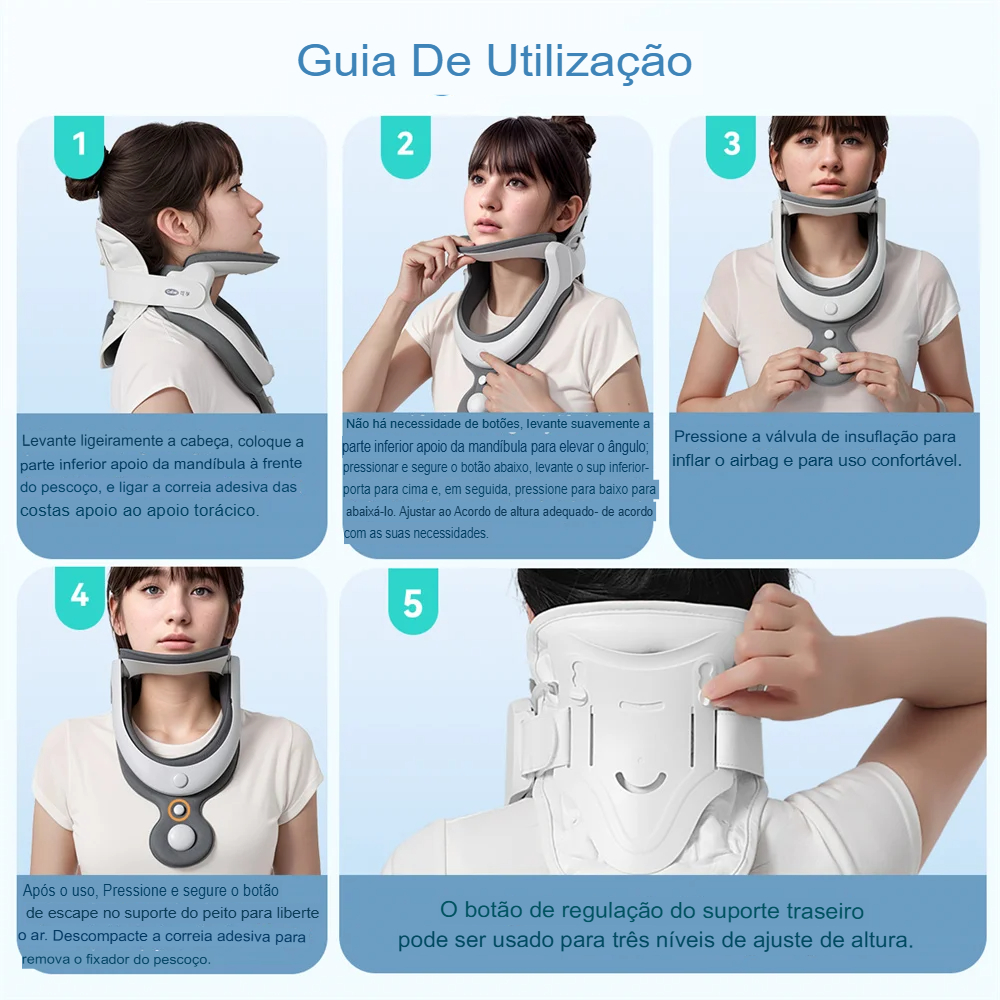 Guia De Utilização

1

Levante ligeiramente a cabeça, coloque a parte inferior apoio da mandíbula à frente do pescoço, e ligar a correia adesiva das costas apoio ao apoio torácico.

2

Não há necessidade de botões, levante suavemente a parte inferior apoio da mandíbula para elevar o ângulo; pressionar e segure o botão abaixo, levante o sup inferior-porta para cima e, em seguida, pressione para baixo para abaixá-lo. Ajustar ao Acordo de altura adequado- de acordo com as suas necessidades.

3

Pressione a válvula de insuflação para inflar o airbag e para uso confortável.

4

Após o uso, Pressione e segure o botão de escape no suporte do peito para liberte o ar. Descompacte a correia adesiva para remova o fixador do pescoço.

5

O botão de regulação do suporte traseiro pode ser usado para três níveis de ajuste de altura.