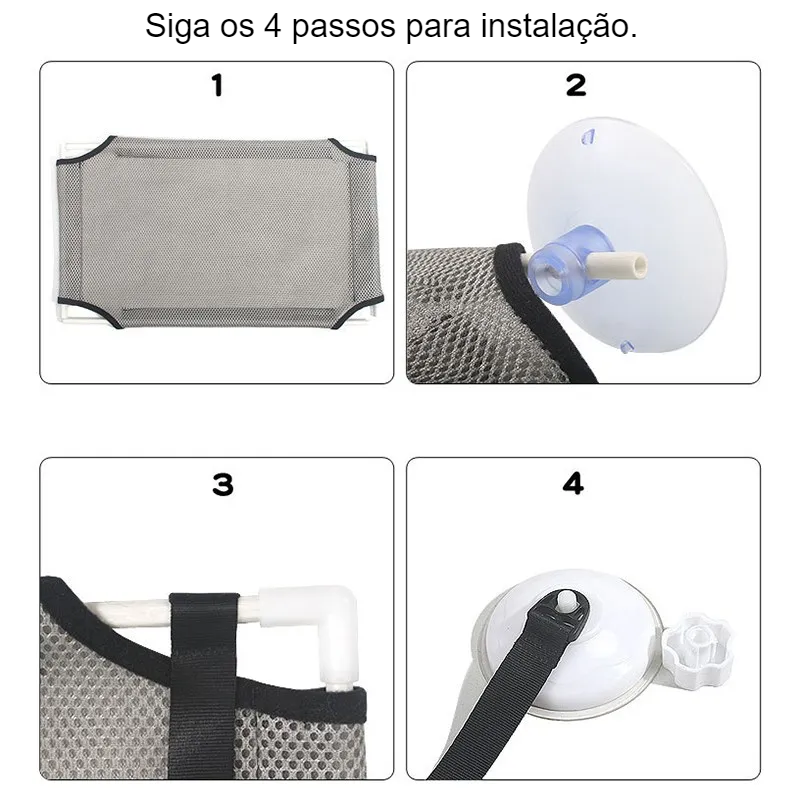 Siga os 4 passos para instalação.

1

2

3

4