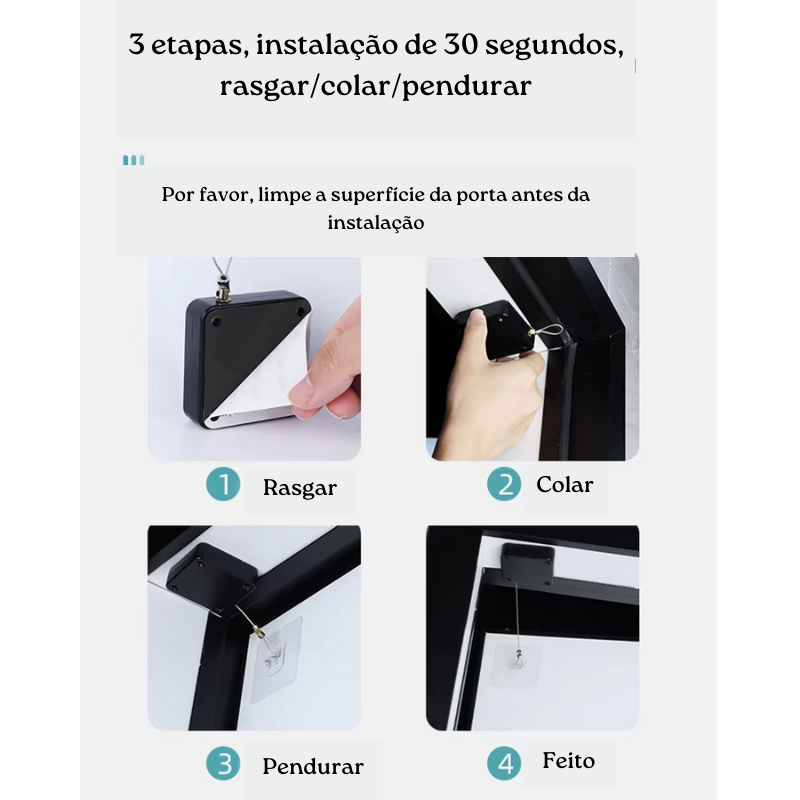 3 etapas, instalação de 30 segundos, rasgar/colar/pendurar

Por favor, limpe a superfície da porta antes da instalação

1 Rasgar

2 Colar

3 Pendurar

4 Feito