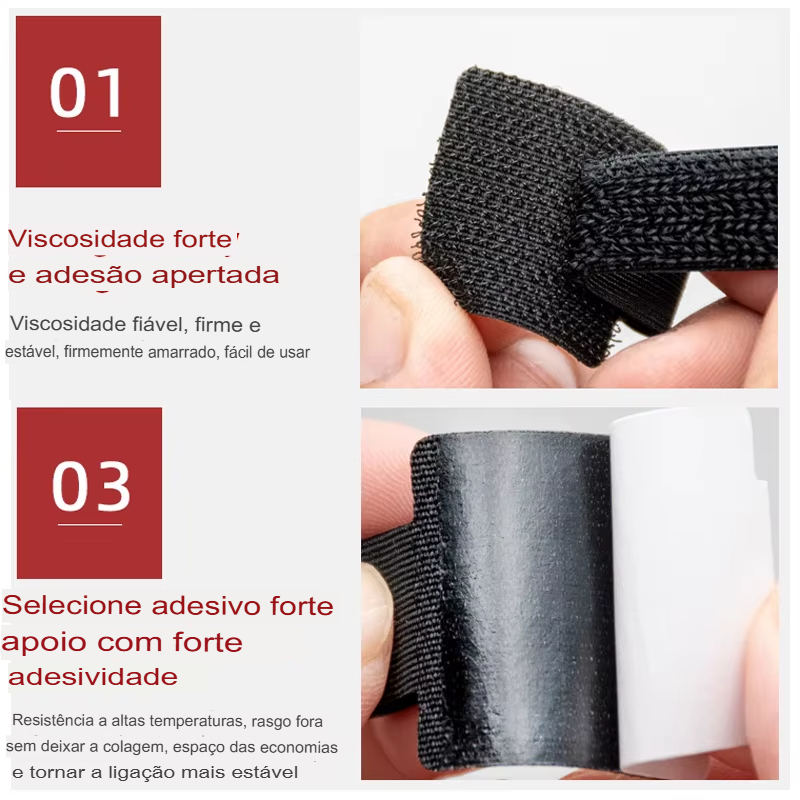 01

Viscosidade forte e adesão apertada

Viscosidade fiável, firme e estável, firmemente amarrado, fácil de usar

03

Selecione adesivo forte apoio com forte adesividade

Resistência a altas temperaturas, rasgo fora sem deixar a colagem, espaço das economias e tornar a ligação mais estável