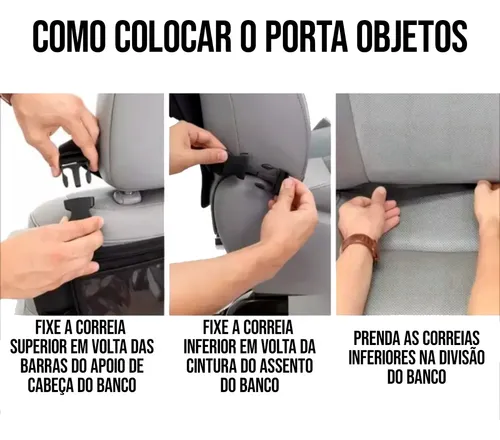 COMO COLOCAR O PORTA OBJETOS

FIXE A CORREIA SUPERIOR EM VOLTA DAS BARRAS DO APOIO DE CABEÇA DO BANCO

FIXE A CORREIA INFERIOR EM VOLTA DA CINTURA DO ASSENTO DO BANCO

PRENDA AS CORREIAS INFERIORES NA DIVISÃO DO BANCO