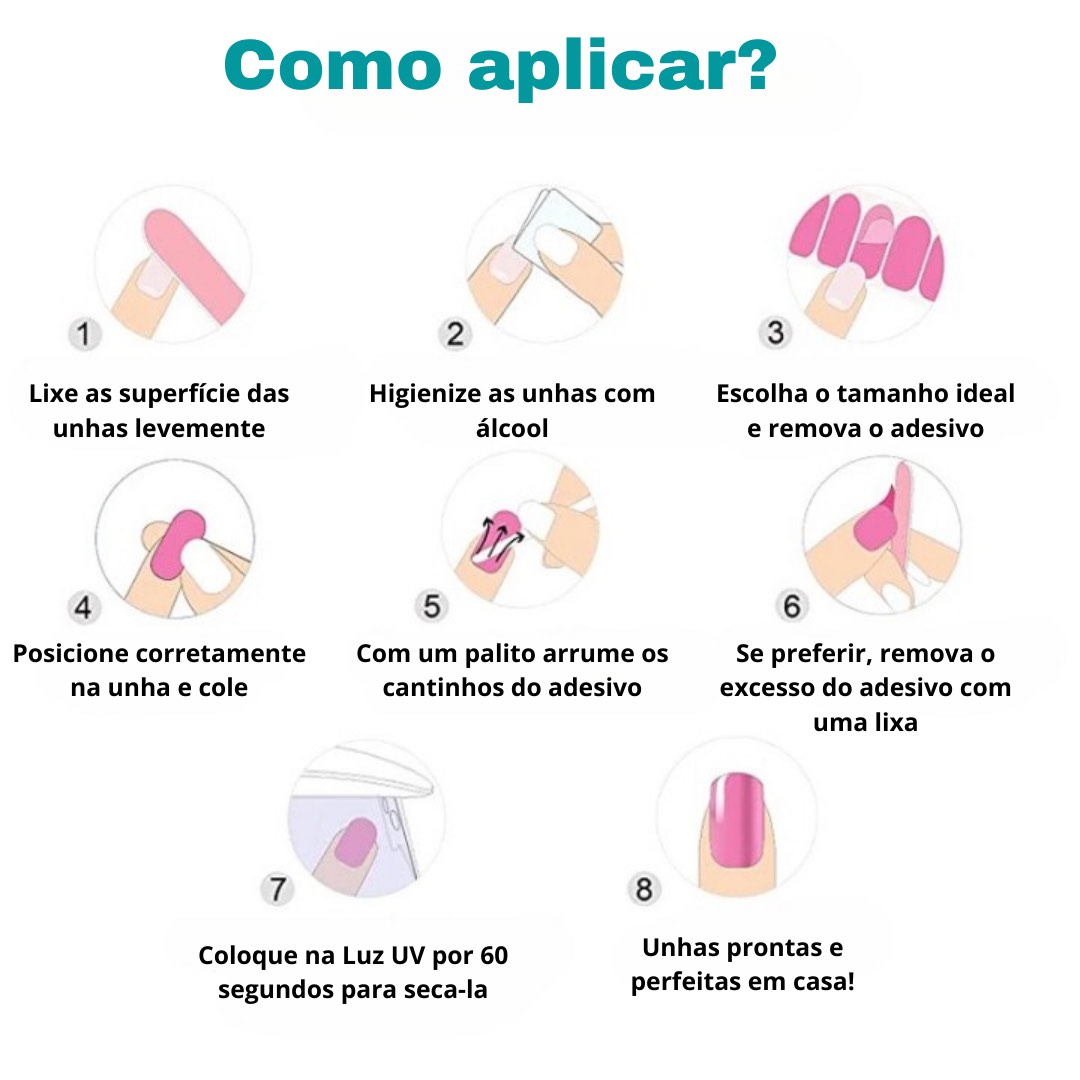 Como aplicar?

1

Lixe as superfície das unhas levemente

2

Higienize as unhas com álcool

3

Escolha o tamanho ideal e remova o adesivo

4

Posicione corretamente na unha e cole

5

Com um palito arrume os cantinhos do adesivo

6

Se preferir, remova o excesso do adesivo com uma lixa

7

Coloque na Luz UV por 60 segundos para seca-la

8

Unhas prontas e perfeitas em casa!