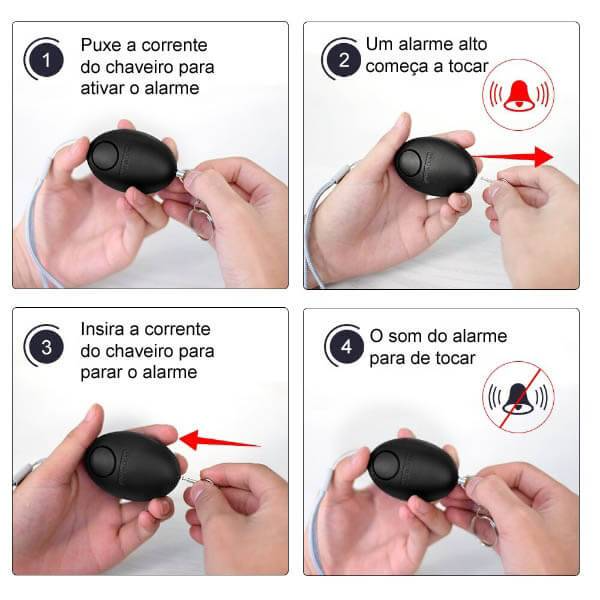 1 Puxe a corrente do chaveiro para ativar o alarme

2 Um alarme alto começa a tocar

3 Insira a corrente do chaveiro para parar o alarme

4 O som do alarme para de tocar