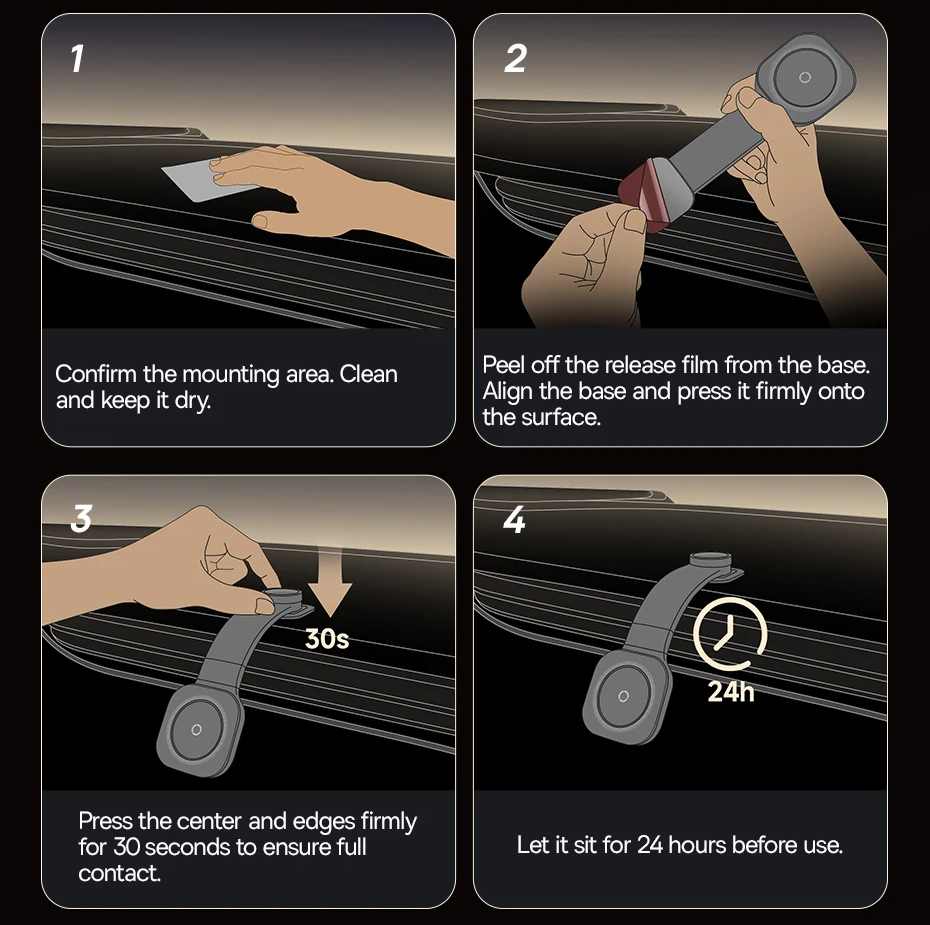 1

Confirm the mounting area. Clean and keep it dry.

2

Peel off the release film from the base. Align the base and press it firmly onto the surface.

3

30s

Press the center and edges firmly for 30 seconds to ensure full contact.

4

24h

Let it sit for 24 hours before use.