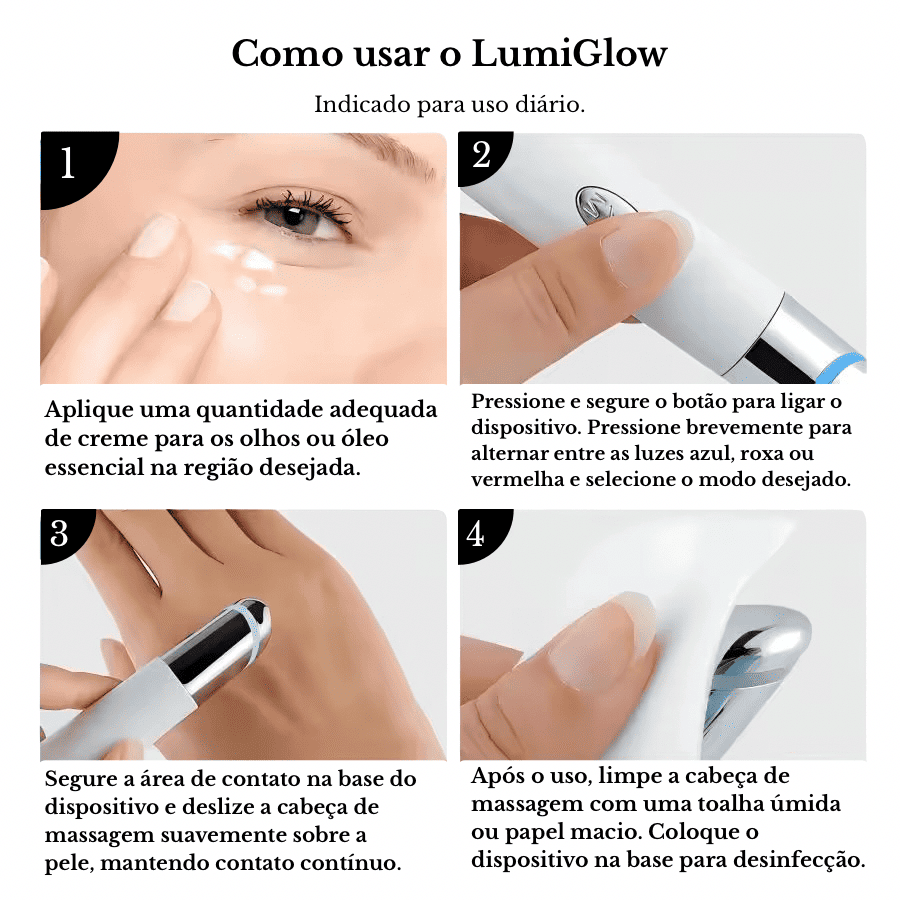 Como usar o LumiGlow

Indicado para uso diário.

1

Aplique uma quantidade adequada de creme para os olhos ou óleo essencial na região desejada.

2

Pressione e segure o botão para ligar o dispositivo. Pressione brevemente para alternar entre as luzes azul, roxa ou vermelha e selecione o modo desejado.

3

Segure a área de contato na base do dispositivo e deslize a cabeça de massagem suavemente sobre a pele, mantendo contato contínuo.

4

Após o uso, limpe a cabeça de massagem com uma toalha úmida ou papel macio. Coloque o dispositivo na base para desinfecção.