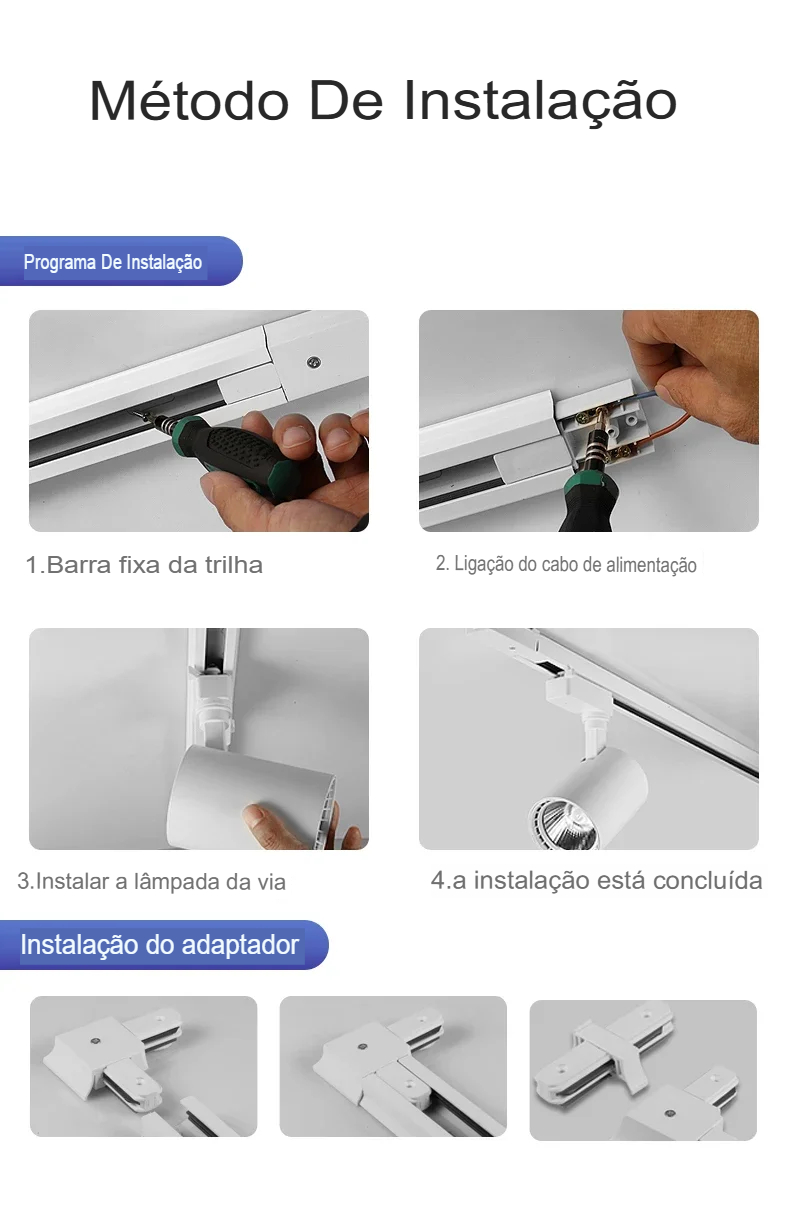 Método De Instalação

Programa De Instalação

1.Barra fixa da trilha

2. Ligação do cabo de alimentação

3.Instalar a lâmpada da via

4.a instalação está concluída

Instalação do adaptador