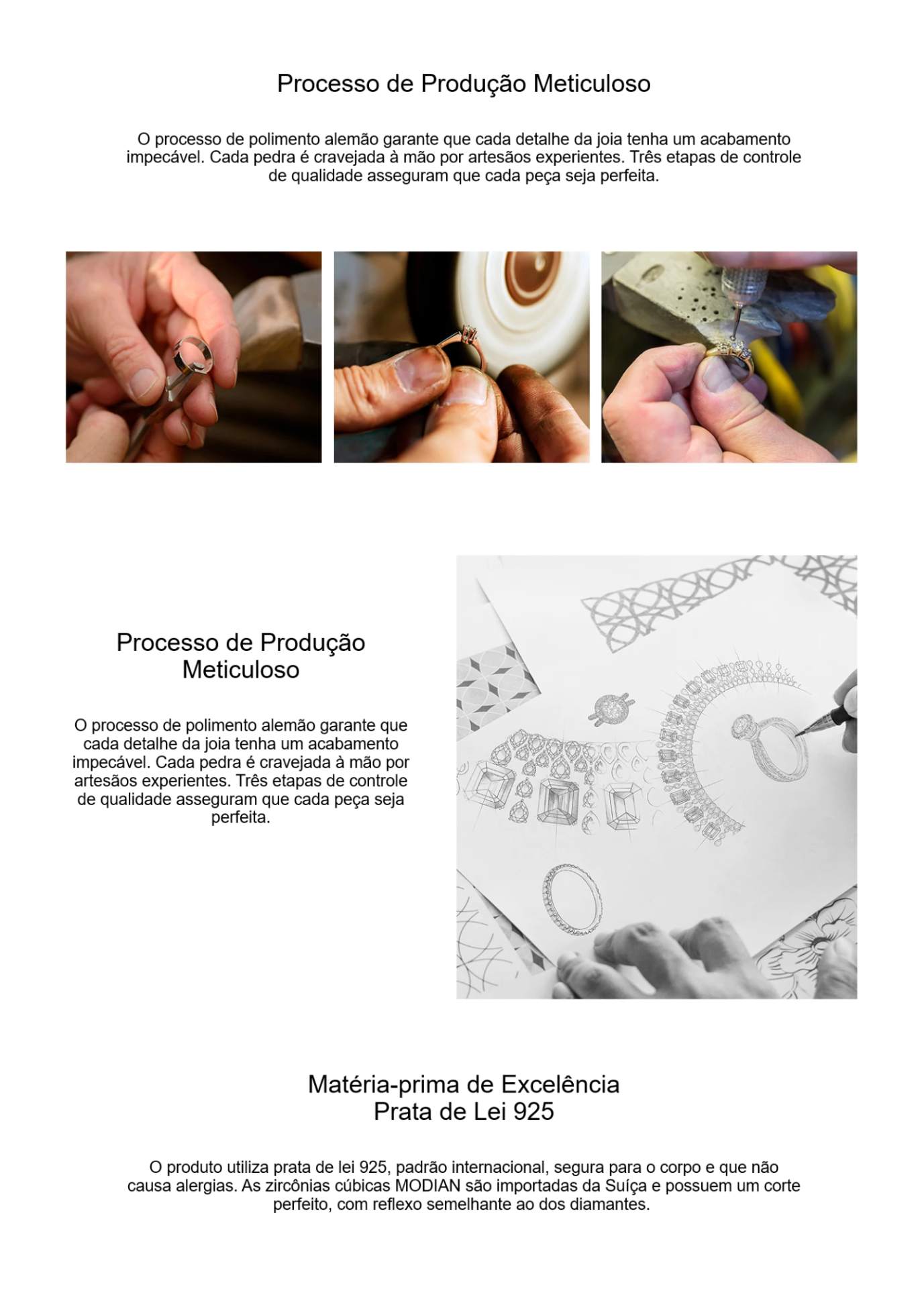 Processo de Produção Meticuloso

O processo de polimento alemão garante que cada detalhe da joia tenha um acabamento impecável. Cada pedra é cravejada à mão por artesãos experientes. Três etapas de controle de qualidade asseguram que cada peça seja perfeita.

Processo de Produção Meticuloso

O processo de polimento alemão garante que cada detalhe da joia tenha um acabamento impecável. Cada pedra é cravejada à mão por artesãos experientes. Três etapas de controle de qualidade asseguram que cada peça seja perfeita.

Matéria-prima de Excelência
Prata de Lei 925

O produto utiliza prata de lei 925, padrão internacional, segura para o corpo e que não causa alergias. As zircônias cúbicas MODIAN são importadas da Suíça e possuem um corte perfeito, com reflexo semelhante ao dos diamantes.