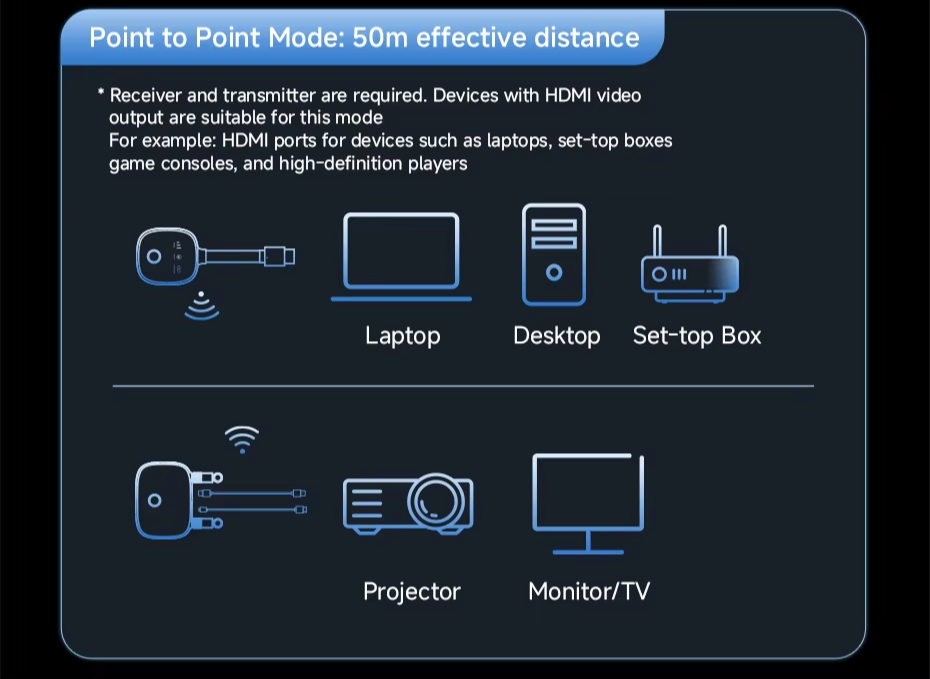 Point to Point Mode: 50m effective distance

* Receiver and transmitter are required. Devices with HDMI video output are suitable for this mode
For example: HDMI ports for devices such as laptops, set-top boxes game consoles, and high-definition players

Laptop

Desktop

Set-top Box

Projector

Monitor/TV