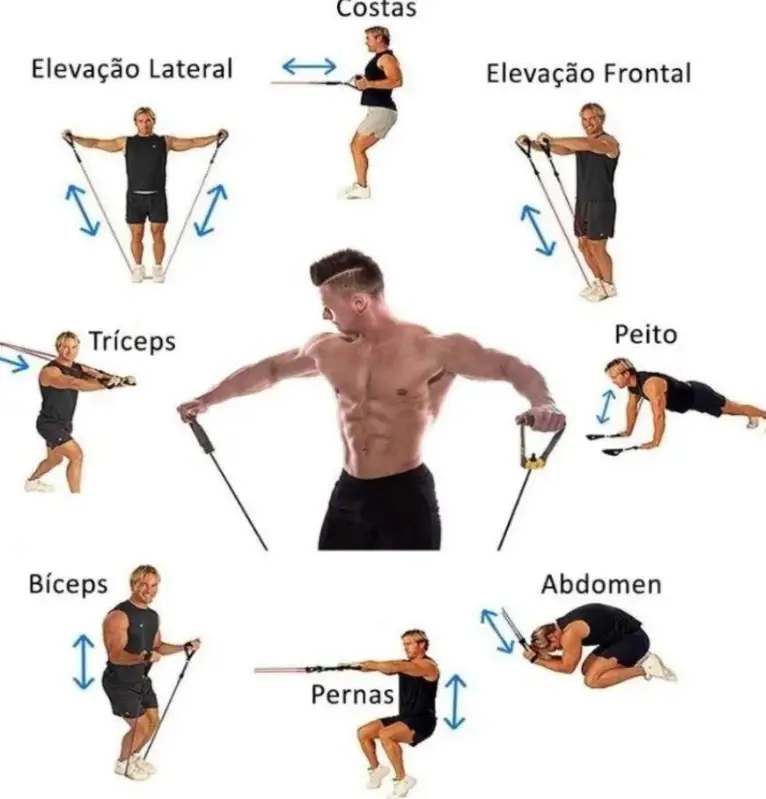 Costas

Elevação Lateral

Elevação Frontal

Tríceps

Peito

Bíceps

Abdomen

Pernas