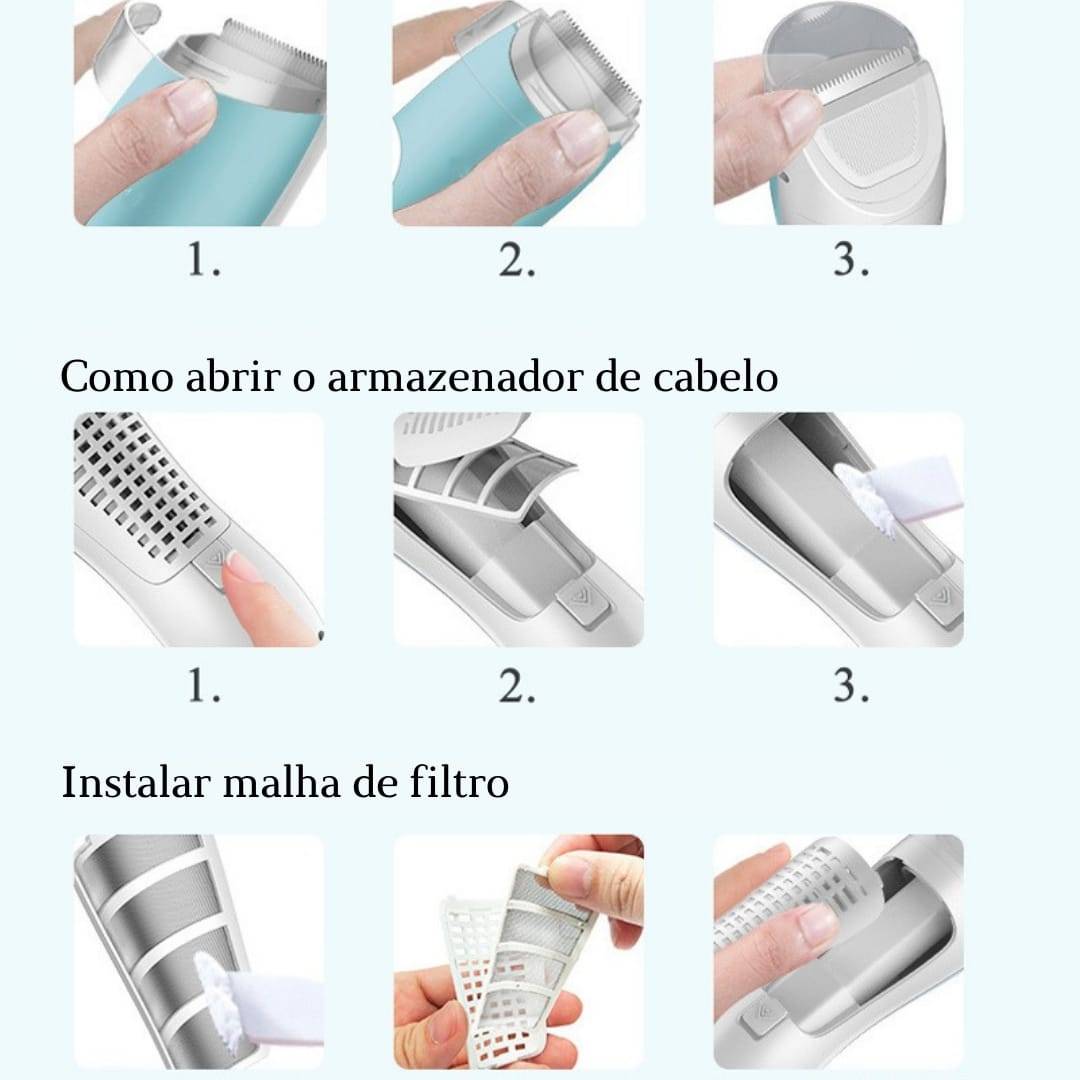 1.
2.
3.

Como abrir o armazenador de cabelo

1.
2.
3.

Instalar malha de filtro