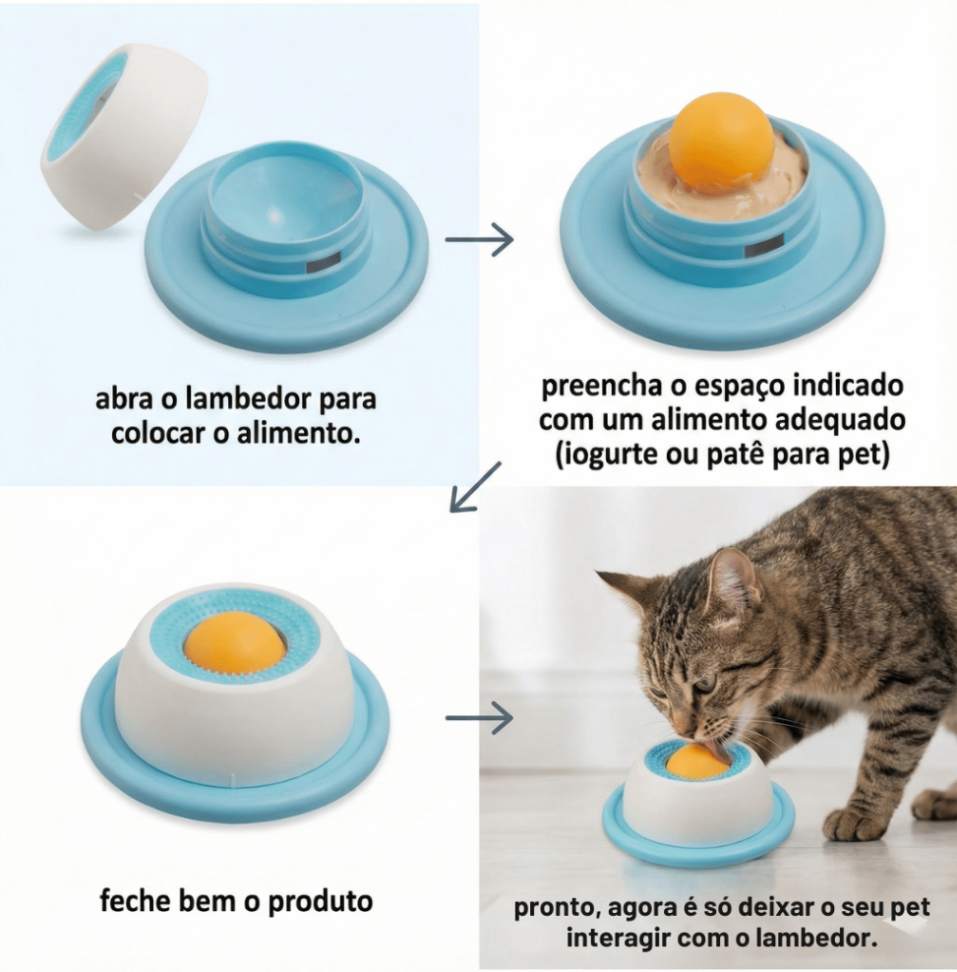 abra o lambedor para colocar o alimento.

preencha o espaço indicado com um alimento adequado (iogurte ou patê para pet)

feche bem o produto

pronto, agora é só deixar o seu pet interagir com o lambedor.